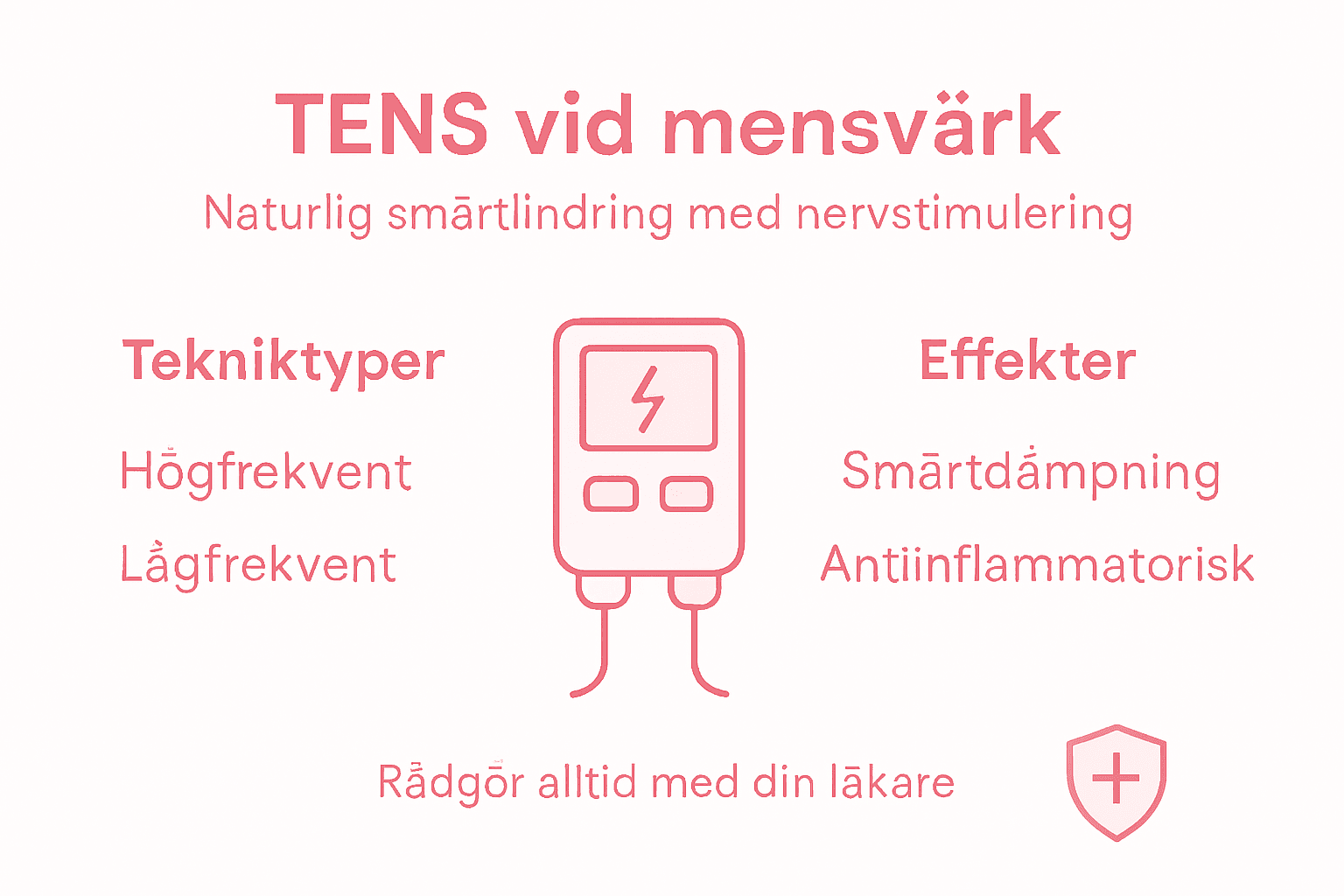 TENS vid mensvärk

Naturlig smārtlindring med nervstimulering

Tekniktyper

Hōgfrekvent

Lågfrekvent

Effekter

Smārtdåmpning

Antiinflammatorisk

Rådgōr alltid med din lākare