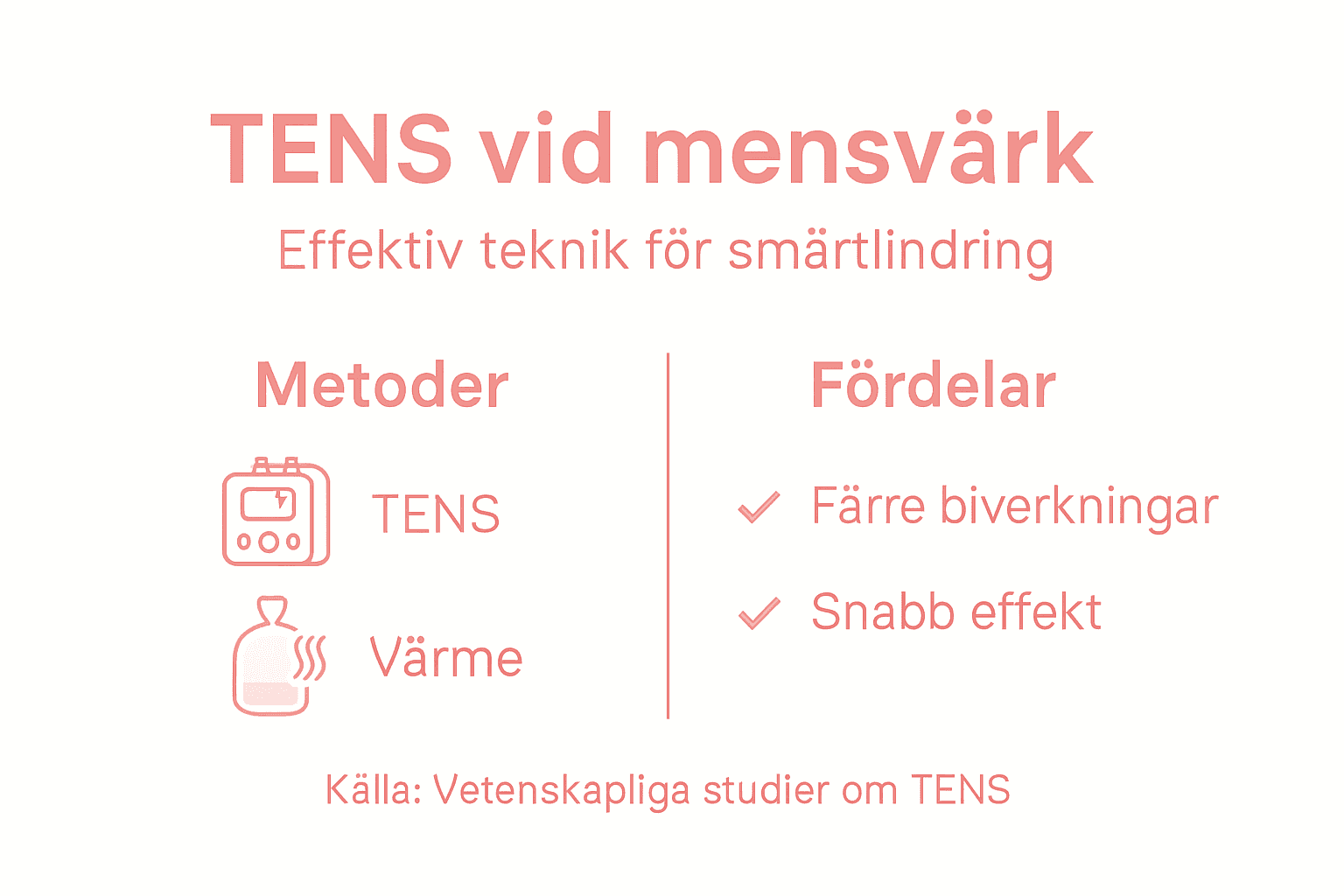 TENS vid mensvärk

Effektiv teknik för smärtlindring

Metoder

TENS

Värme

Fördelar

Färre biverkningar

Snabb effekt

Källa: Vetenskapliga studier om TENS