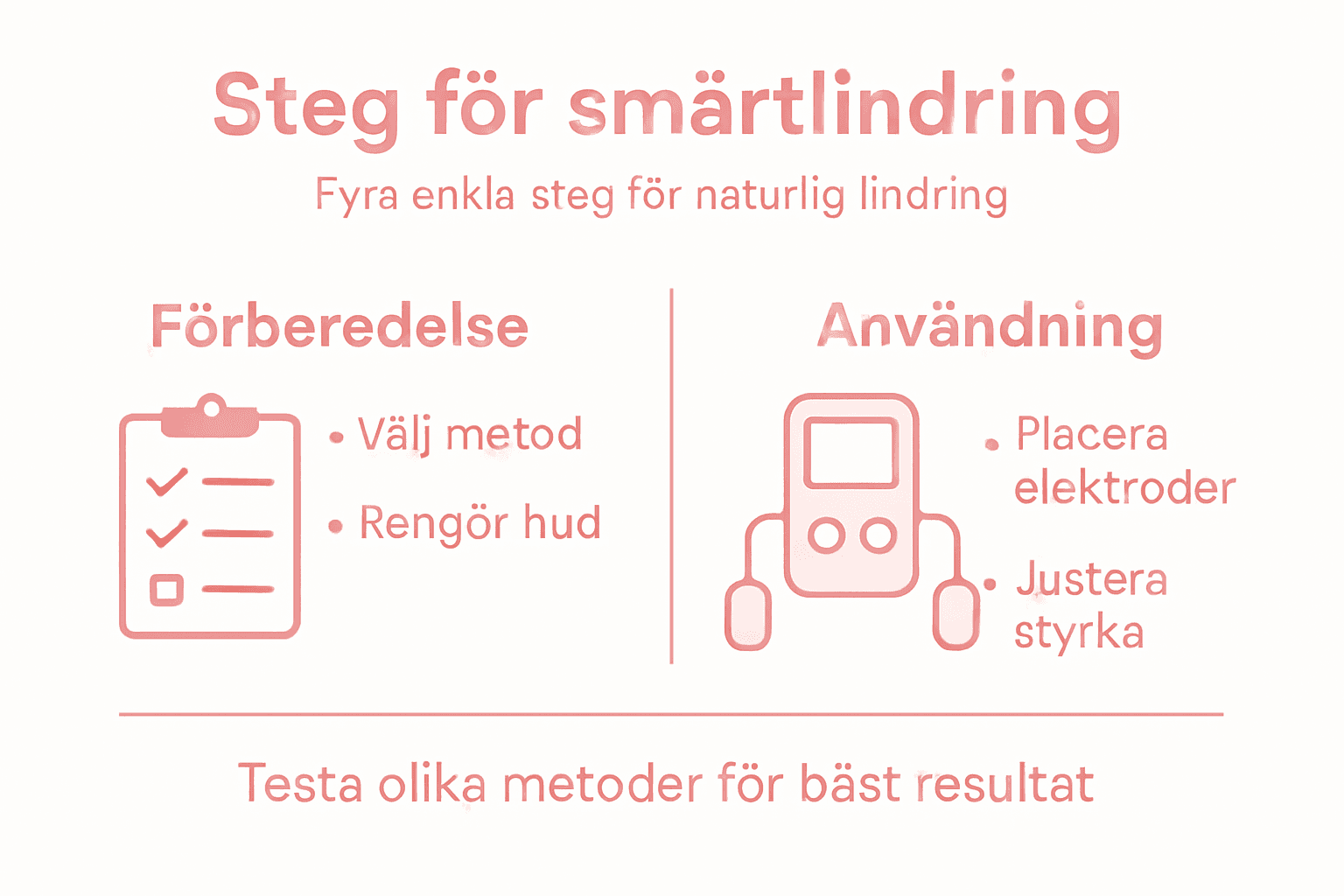 Steg för smärtlindring

Fyra enkla steg för naturlig lindring

Förberedelse

• Välj metod
• Rengör hud

Användning

• Placera elektroder
• Justera styrka

Testa olika metoder för bäst resultat