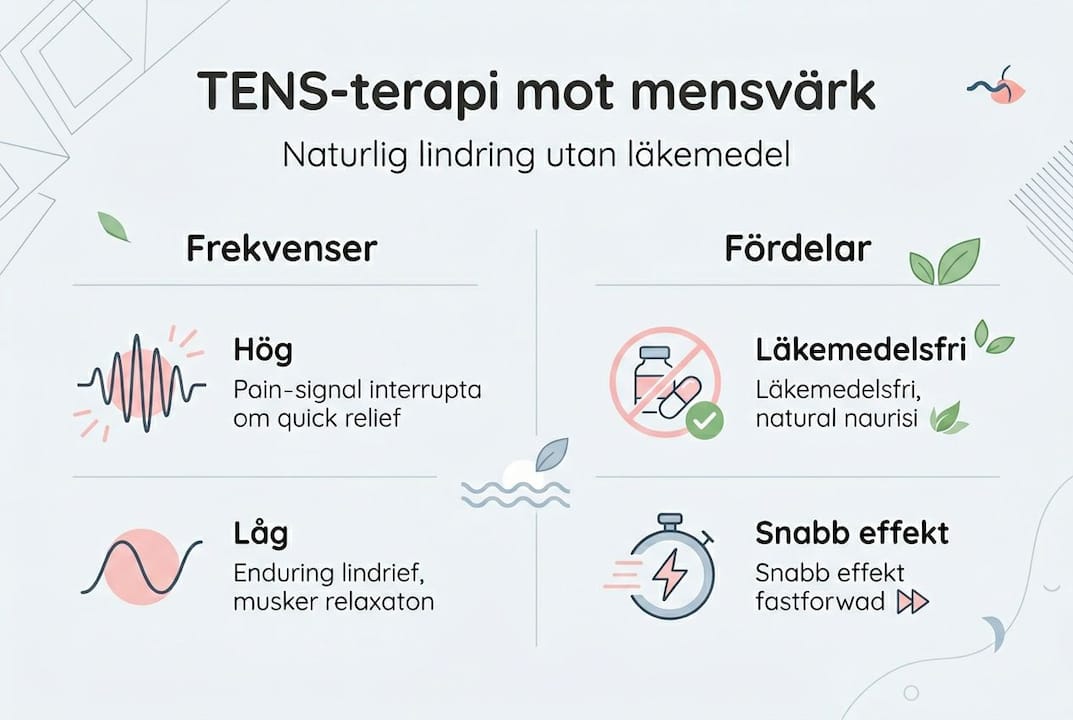 TENS-terapi mot mensvärk

Naturlig lindring utan läkemedel

Frekvenser

Hög
Pain-signal interrupta om quick relief

Låg
Enduring lindrief, musker relaxaton

Fördelar

Läkemedelsfri
Läkemedelsfri, natural naurisi

Snabb effekt
Snabb effekt fastforwad