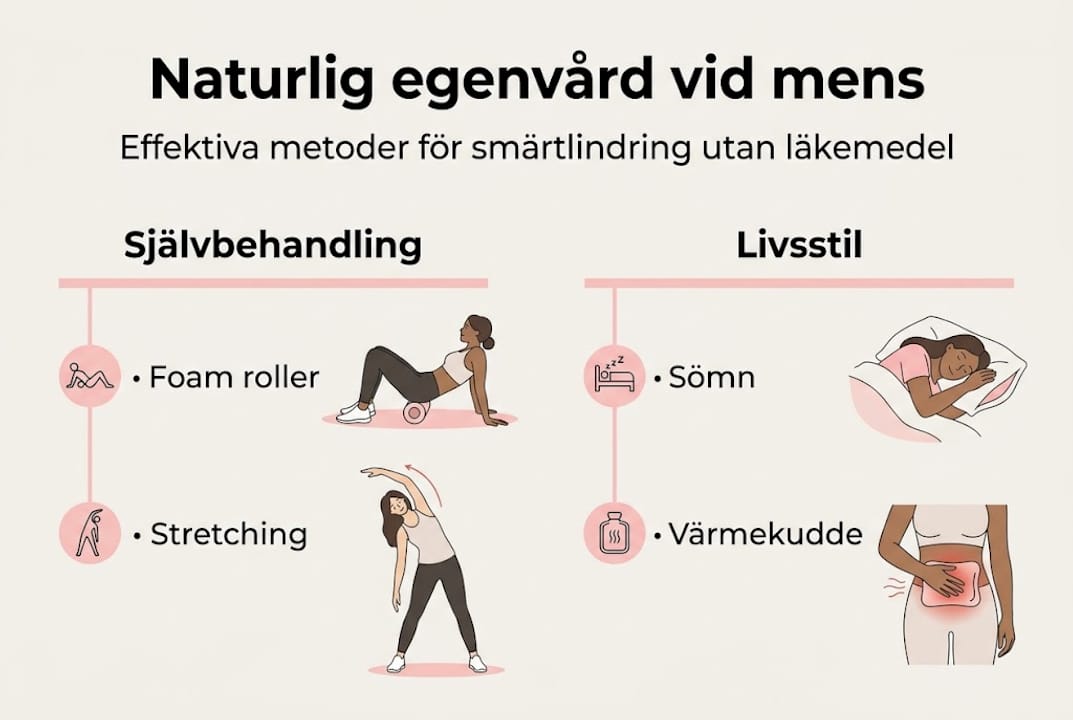 Naturlig egenvård vid mens

Effektiva metoder för smärtlindring utan läkemedel

Självbehandling

• Foam roller

• Stretching

Livsstil

• Sömn

• Värmekudde