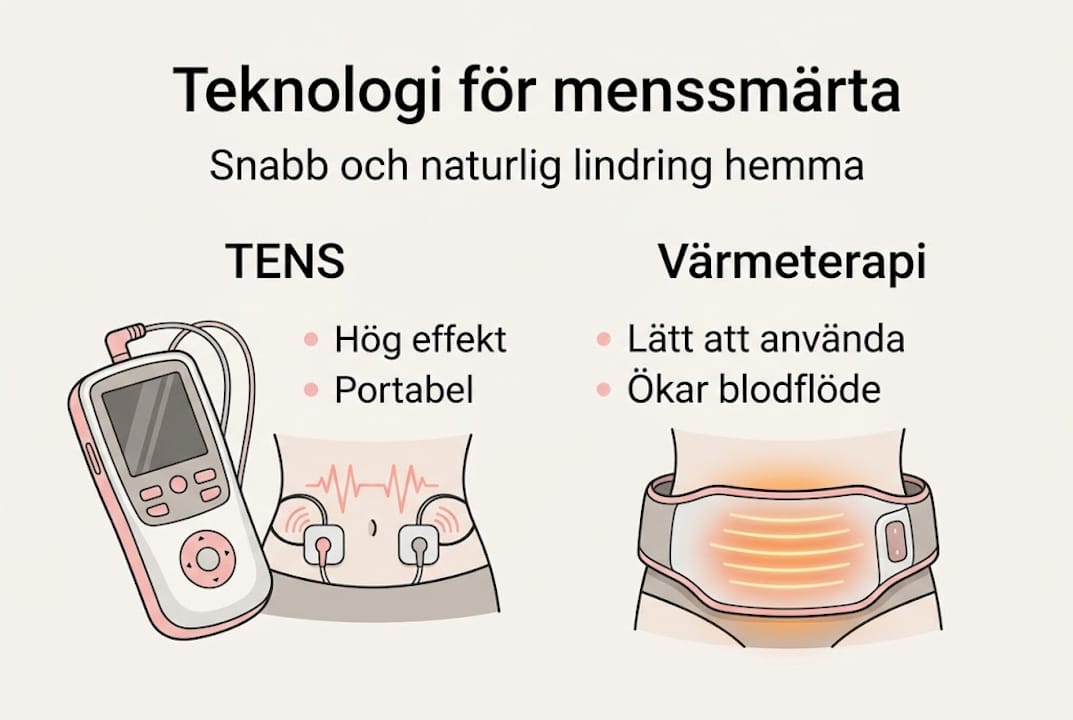 Teknologi för menssmärta

Snabb och naturlig lindring hemma

TENS

• Hög effekt
• Portabel

Värmeterapi

• Lätt att använda
• Ökar blodflöde