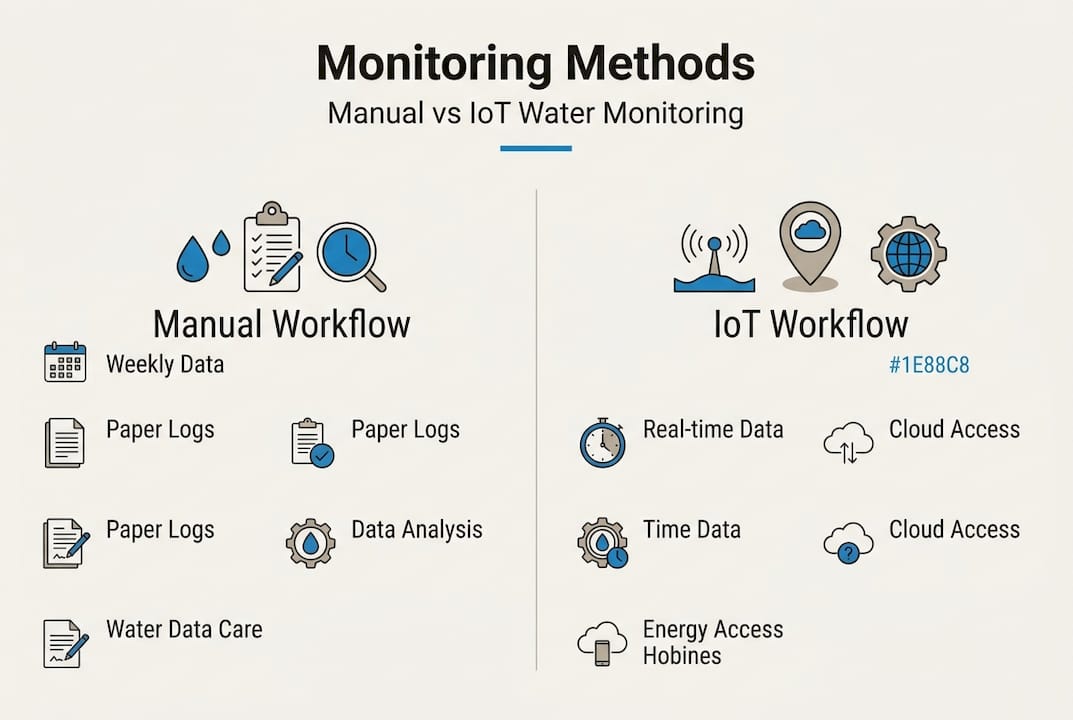 Monitoring Methods

Manual vs IoT Water Monitoring

Manual Workflow

Weekly Data

Paper Logs

Paper Logs

Paper Logs

Data Analysis

Water Data Care

IoT Workflow

#1E88C8

Real-time Data

Cloud Access

Time Data

Cloud Access

Energy Access Hobines