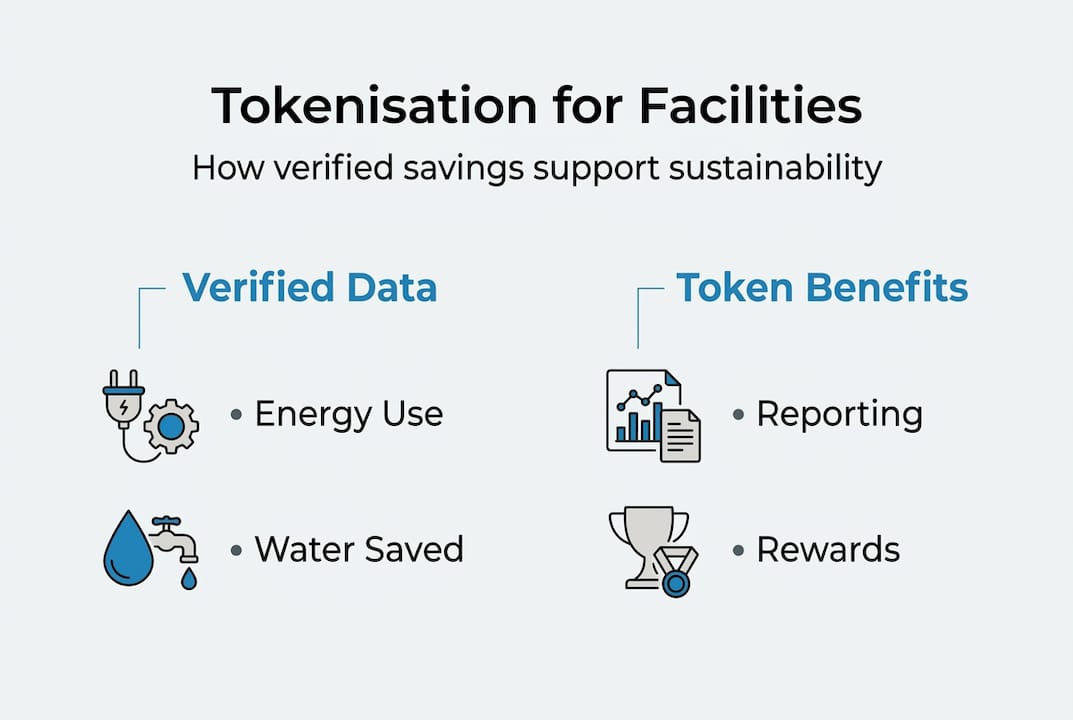 Tokenisation for Facilities

How verified savings support sustainability

Verified Data

• Energy Use

• Water Saved

Token Benefits

• Reporting

• Rewards