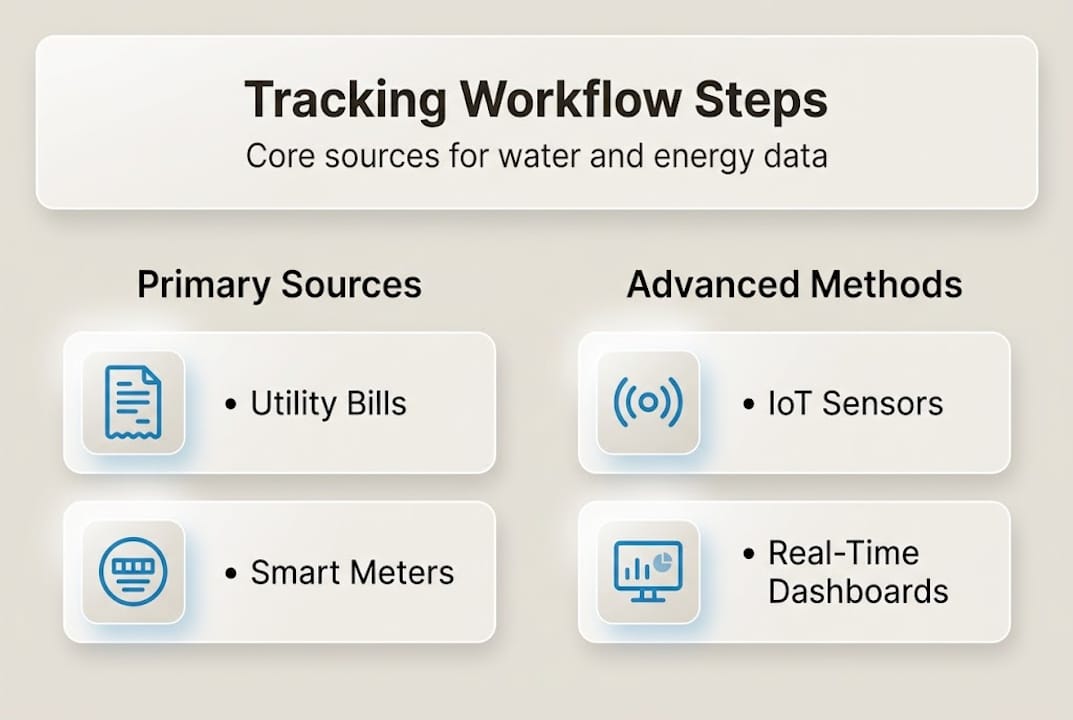 Tracking Workflow Steps

Core sources for water and energy data

Primary Sources

• Utility Bills

• Smart Meters

Advanced Methods

• IoT Sensors

• Real-Time Dashboards