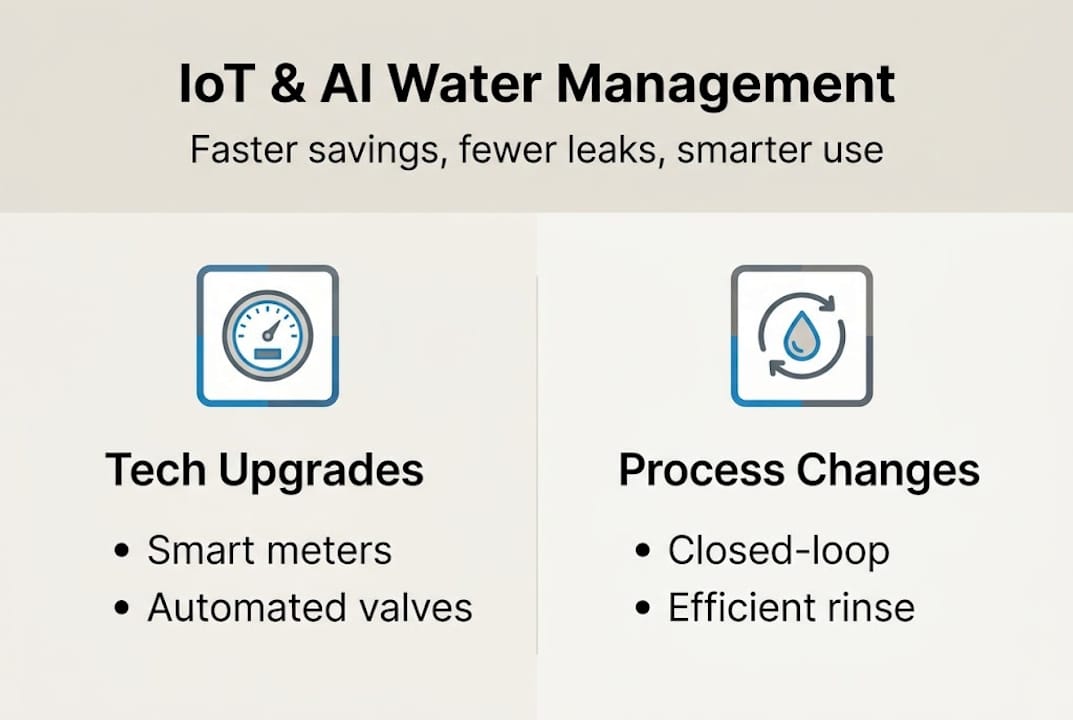 IoT & AI Water Management

Faster savings, fewer leaks, smarter use

Tech Upgrades

• Smart meters
• Automated valves

Process Changes

• Closed-loop
• Efficient rinse