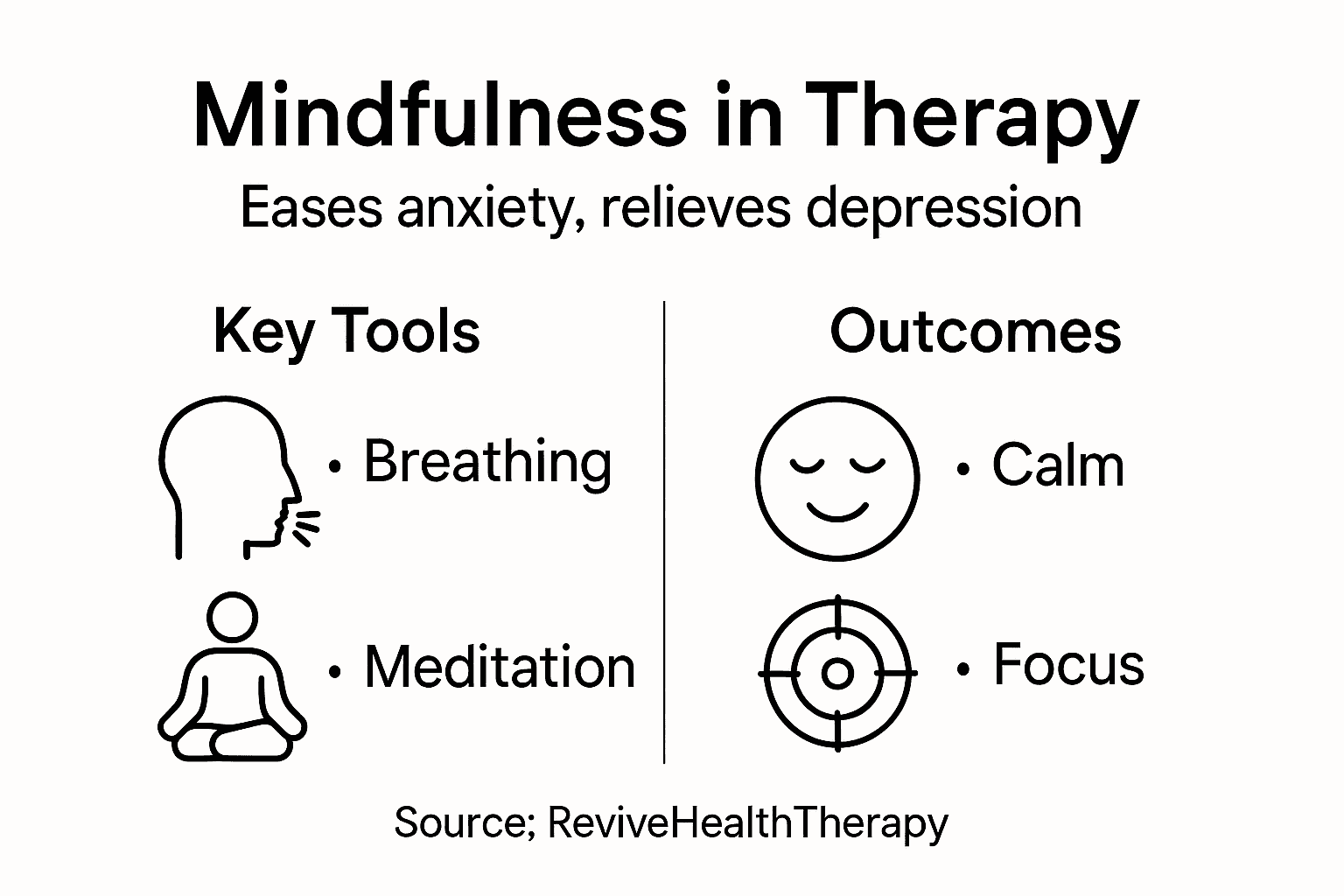 Mindfulness in Therapy

Eases anxiety, relieves depression

Key Tools

• Breathing

• Meditation

Outcomes

• Calm

• Focus

Source; ReviveHealthTherapy