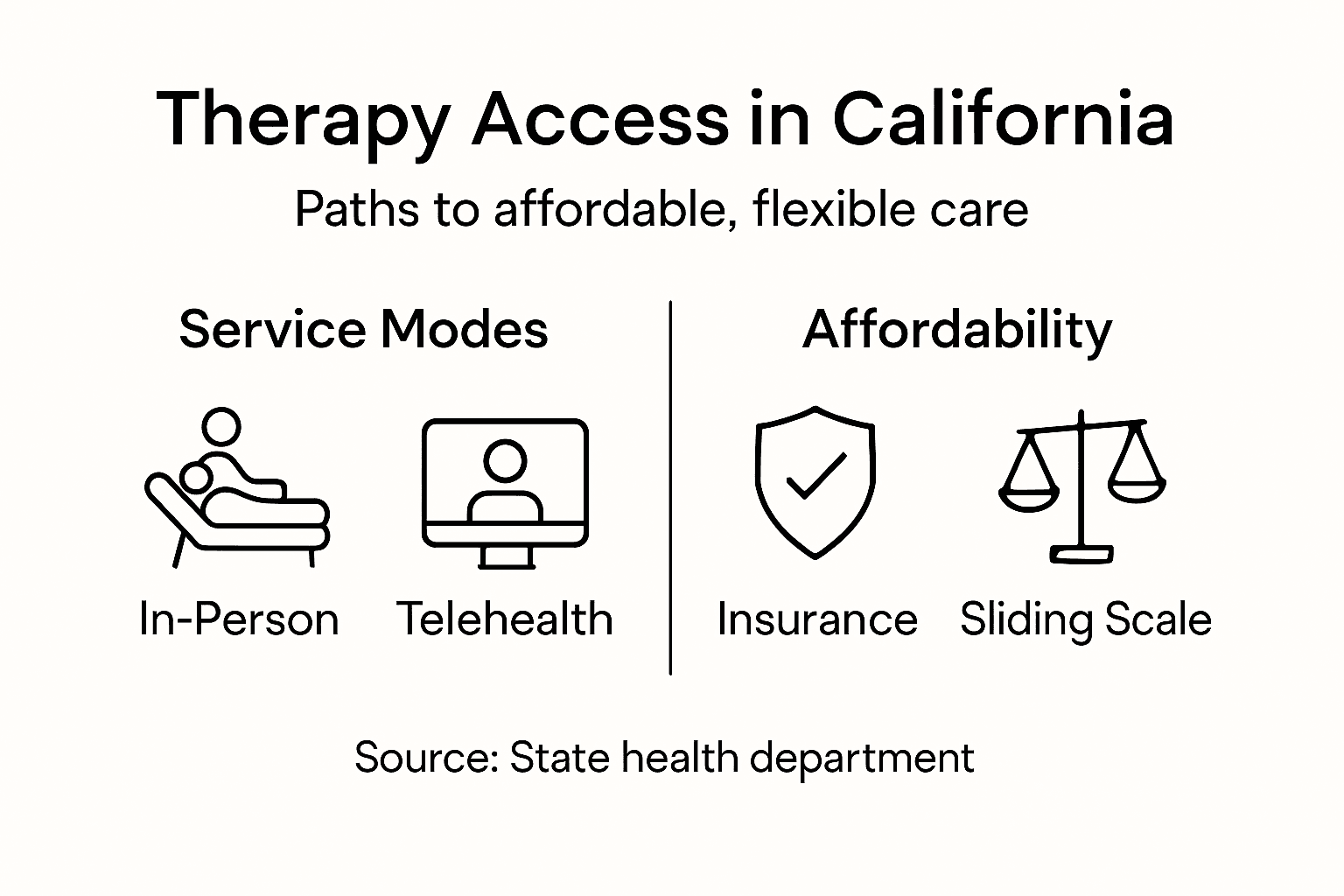 Therapy Access in California

Paths to affordable, flexible care

Service Modes

In-Person

Telehealth

Affordability

Insurance

Sliding Scale

Source: State health department