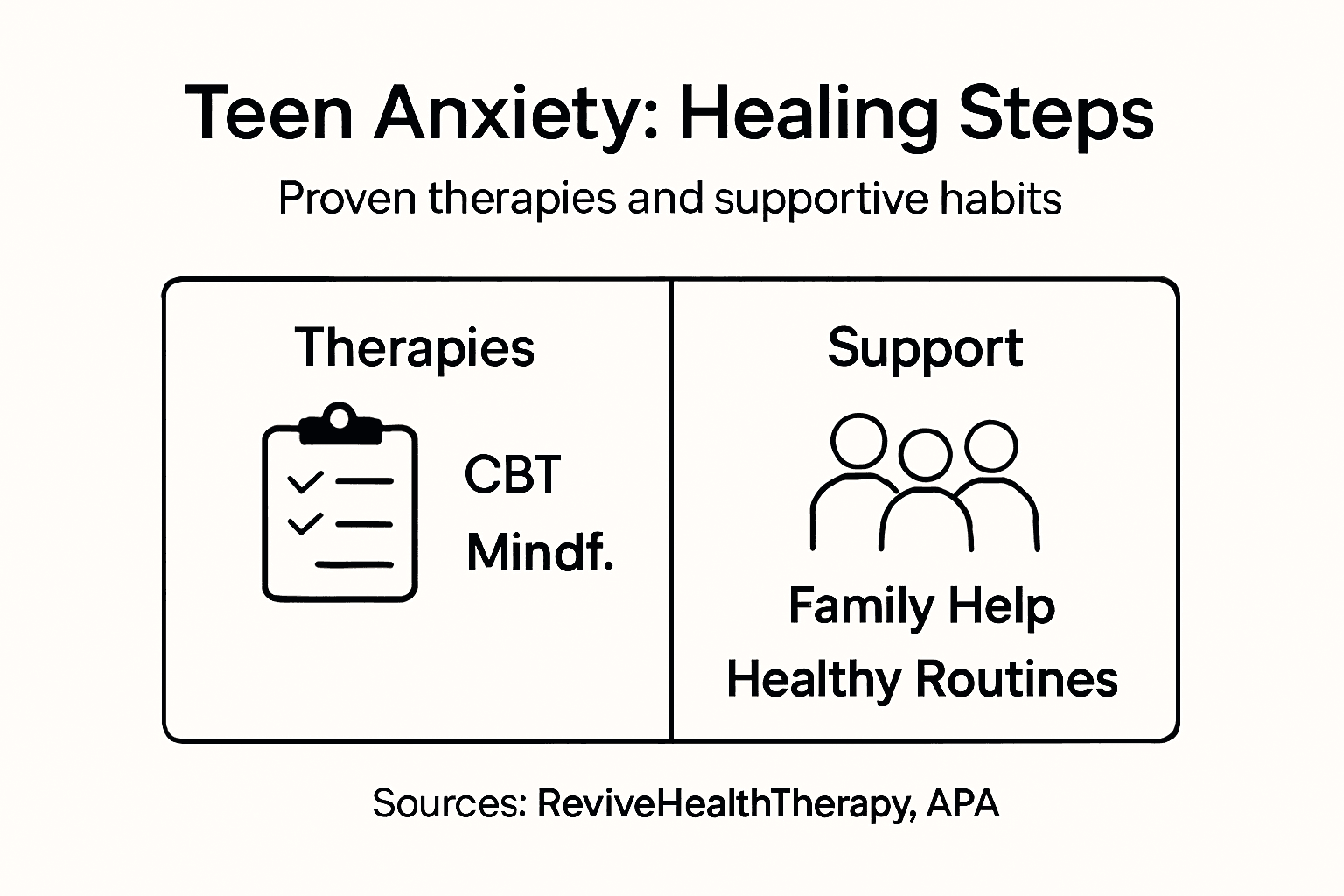 Teen Anxiety: Healing Steps

Proven therapies and supportive habits

Therapies

CBT
Mindf.

Support

Family Help
Healthy Routines

Sources: ReviveHealthTherapy, APA