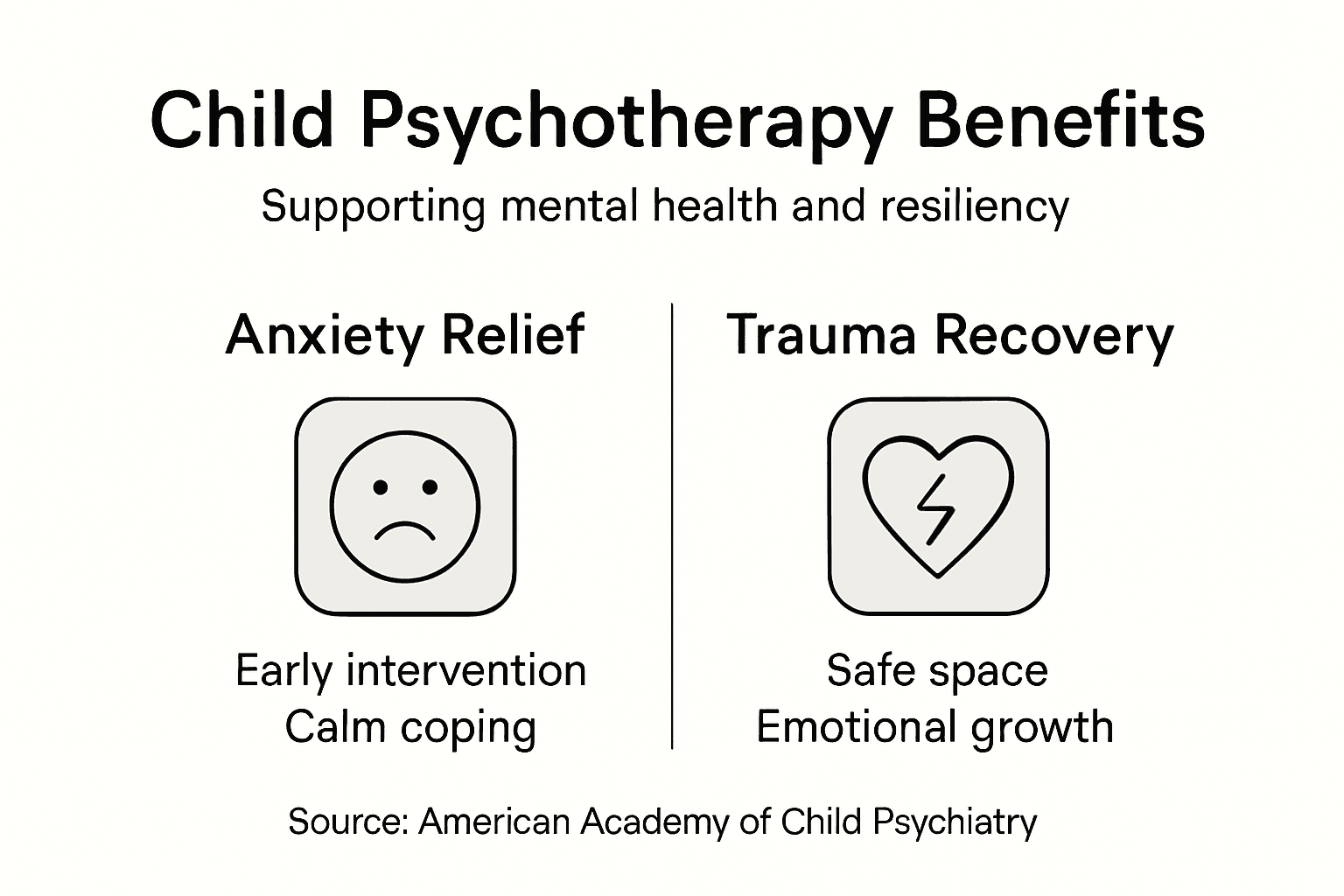 Child Psychotherapy Benefits

Supporting mental health and resiliency

Anxiety Relief

Early intervention
Calm coping

Trauma Recovery

Safe space
Emotional growth

Source: American Academy of Child Psychiatry