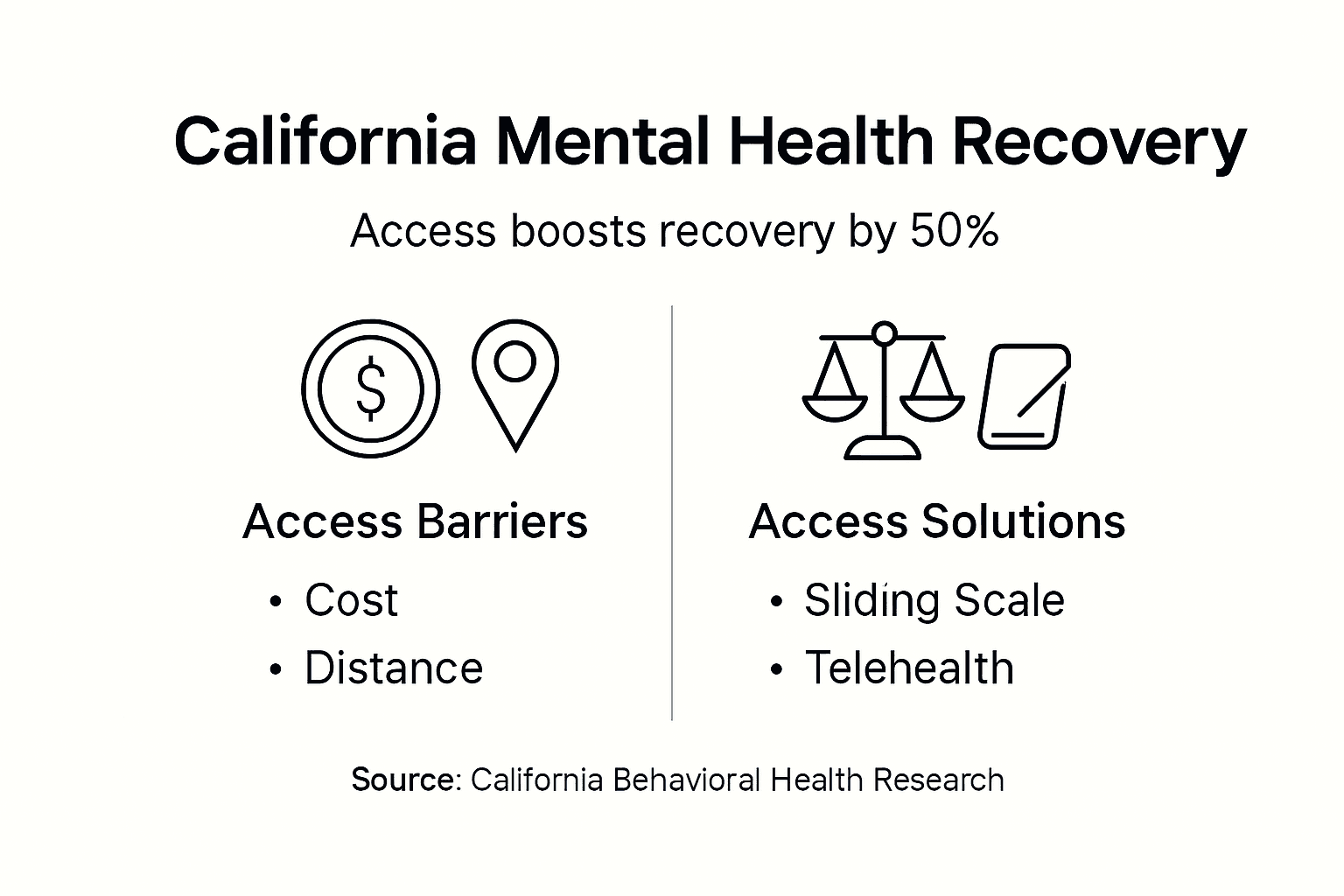 California Mental Health Recovery

Access boosts recovery by 50%

$

Access Barriers

• Cost
• Distance

Access Solutions

• Sliding Scale
• Telehealth

Source: California Behavioral Health Research