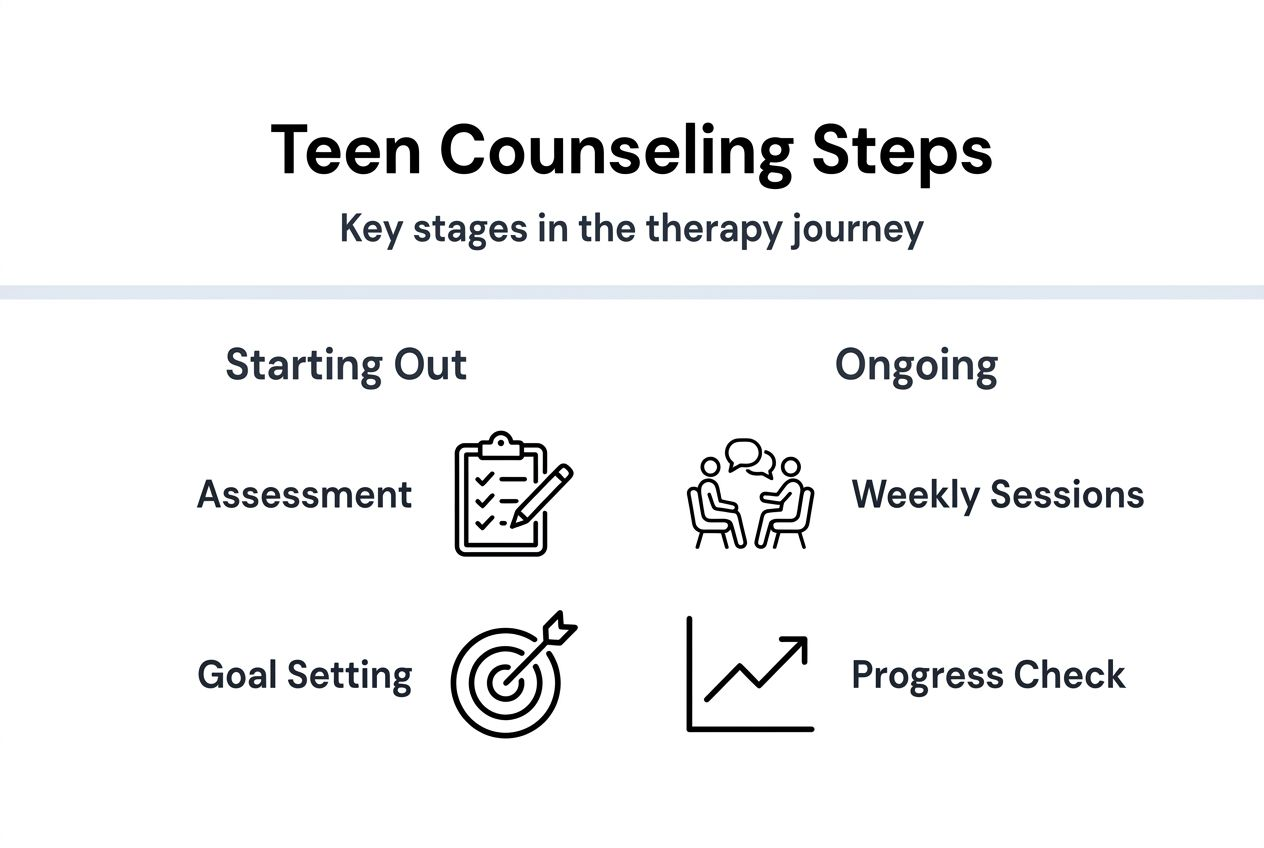 Teen Counseling Steps

Key stages in the therapy journey

Starting Out

Assessment

Goal Setting

Ongoing

Weekly Sessions

Progress Check