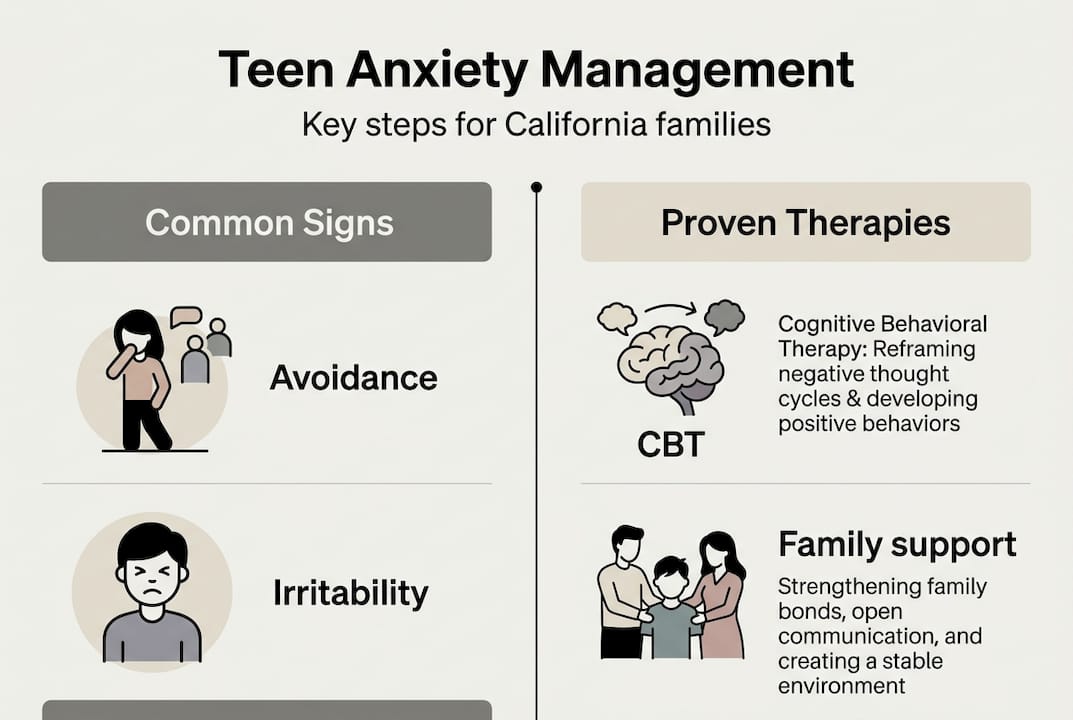 Teen Anxiety Management

Key steps for California families

Common Signs

Avoidance

Irritability

Proven Therapies

CBT

Cognitive Behavioral Therapy: Reframing negative thought cycles & developing positive behaviors

Family support

Strengthening family bonds, open communication, and creating a stable environment