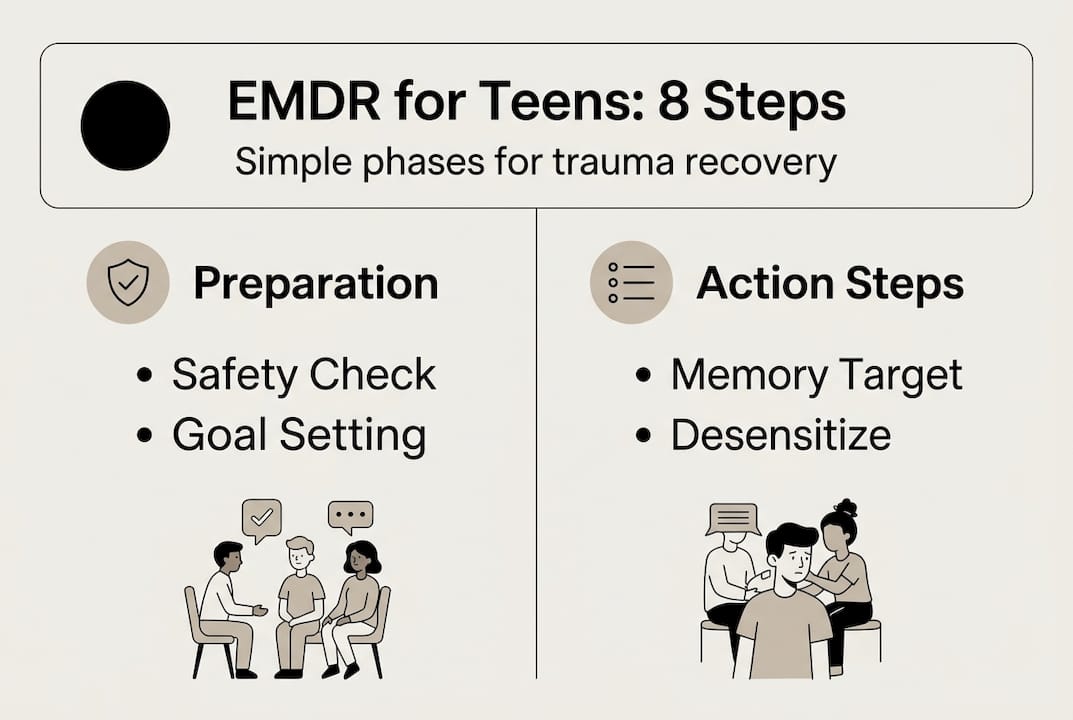 EMDR for Teens: 8 Steps
Simple phases for trauma recovery

Preparation
• Safety Check
• Goal Setting

Action Steps
• Memory Target
• Desensitize