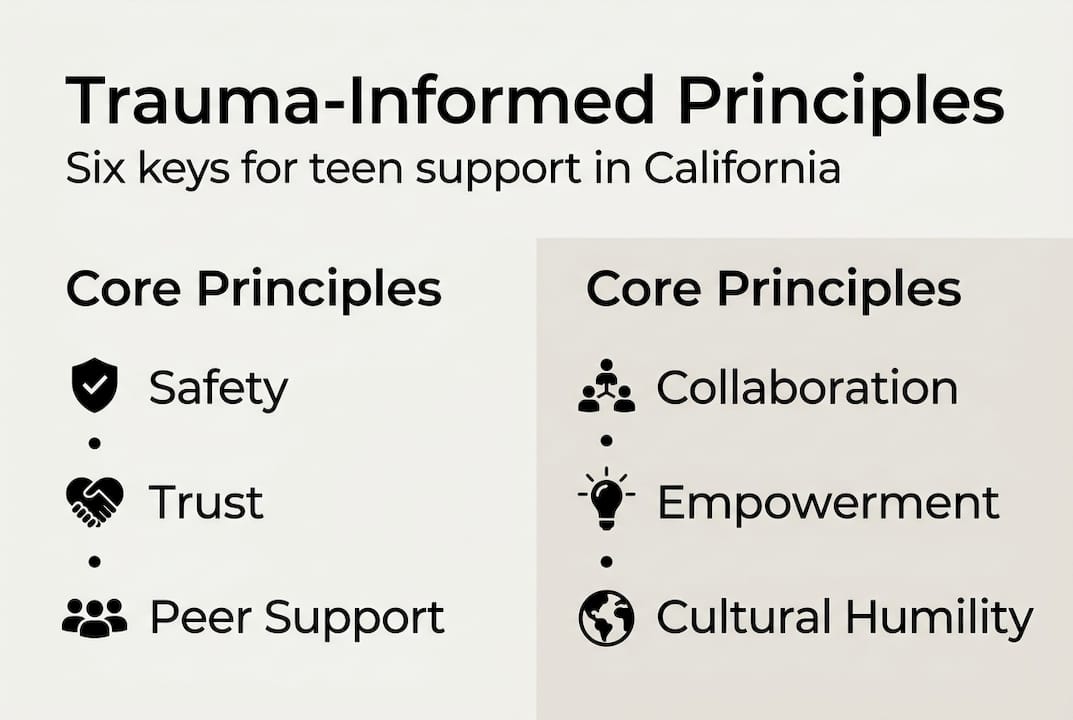 Trauma-Informed Principles
Six keys for teen support in California

Core Principles

Safety

Trust

Peer Support

Core Principles

Collaboration

Empowerment

Cultural Humility