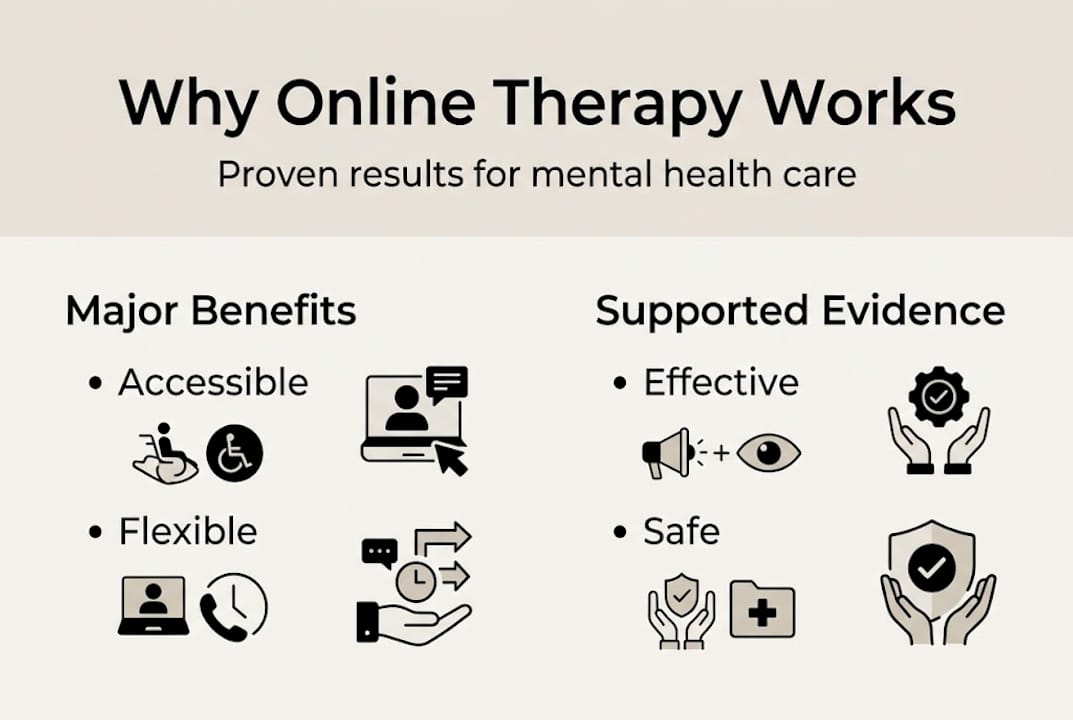 Why Online Therapy Works

Proven results for mental health care

Major Benefits

• Accessible

• Flexible

Supported Evidence

• Effective

• Safe