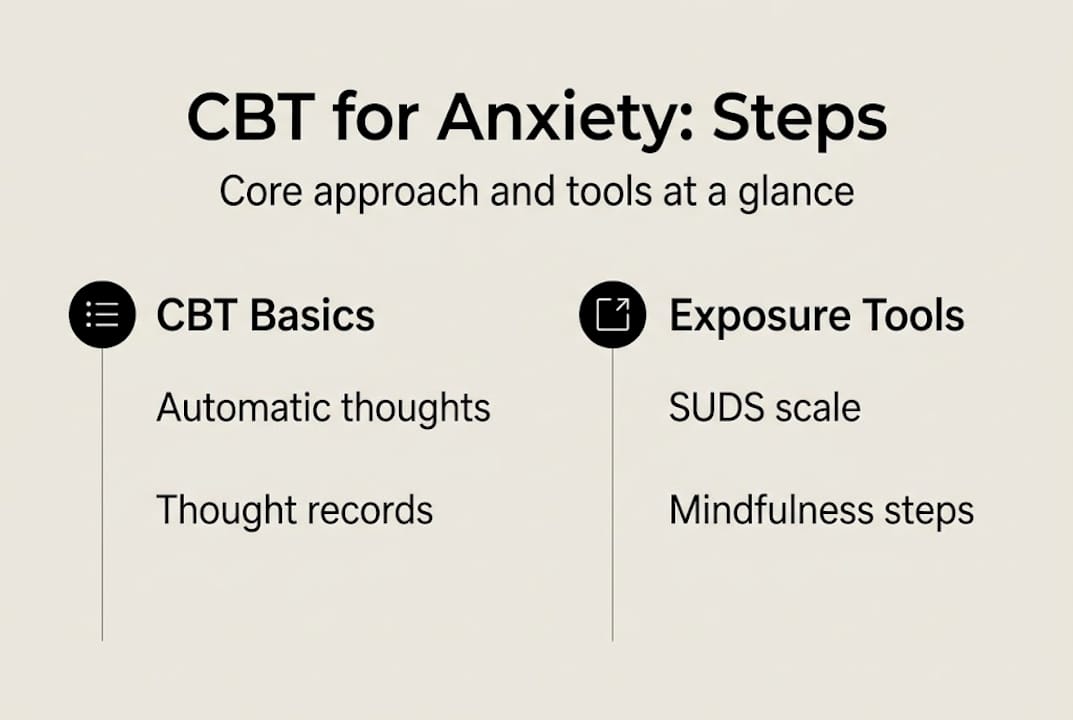 CBT for Anxiety: Steps

Core approach and tools at a glance

CBT Basics

Automatic thoughts

Thought records

Exposure Tools

SUDS scale

Mindfulness steps