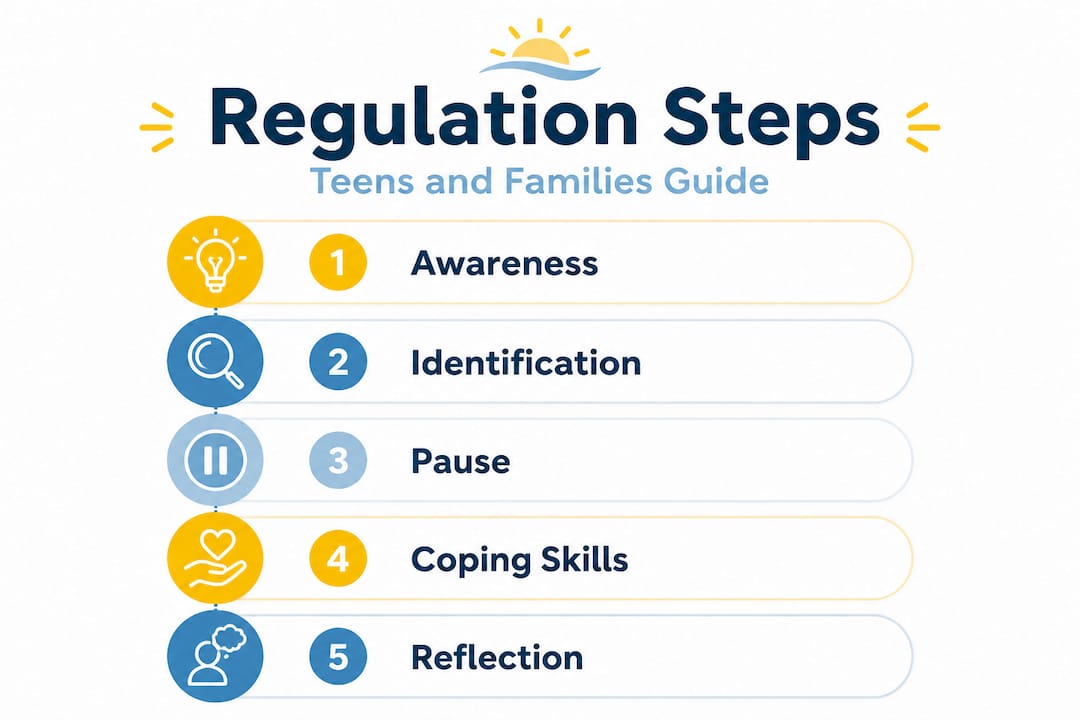 Regulation Steps

Teens and Families Guide

1 Awareness

2 Identification

3 Pause

4 Coping Skills

5 Reflection