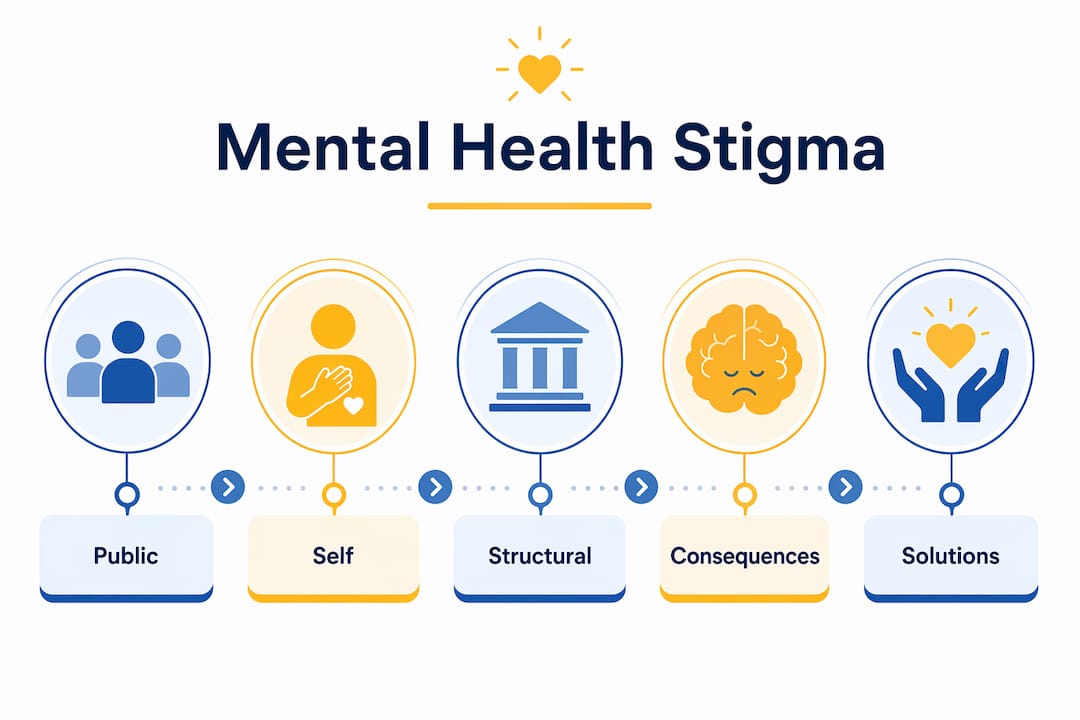 Mental Health Stigma

Public

Self

Structural

Consequences

Solutions