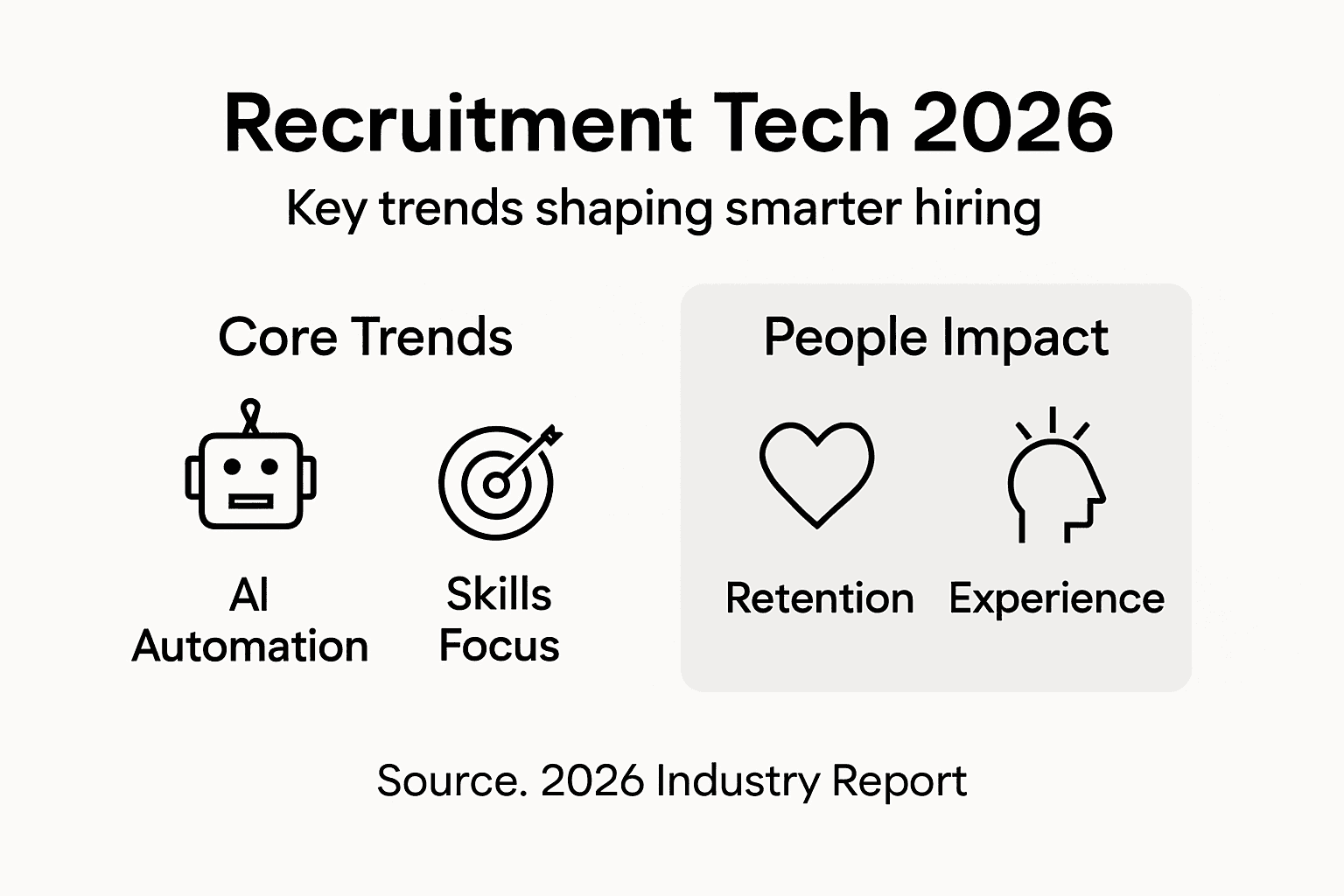 Recruitment Tech 2026

Key trends shaping smarter hiring

Core Trends

AI Automation

Skills Focus

People Impact

Retention

Experience

Source. 2026 Industry Report