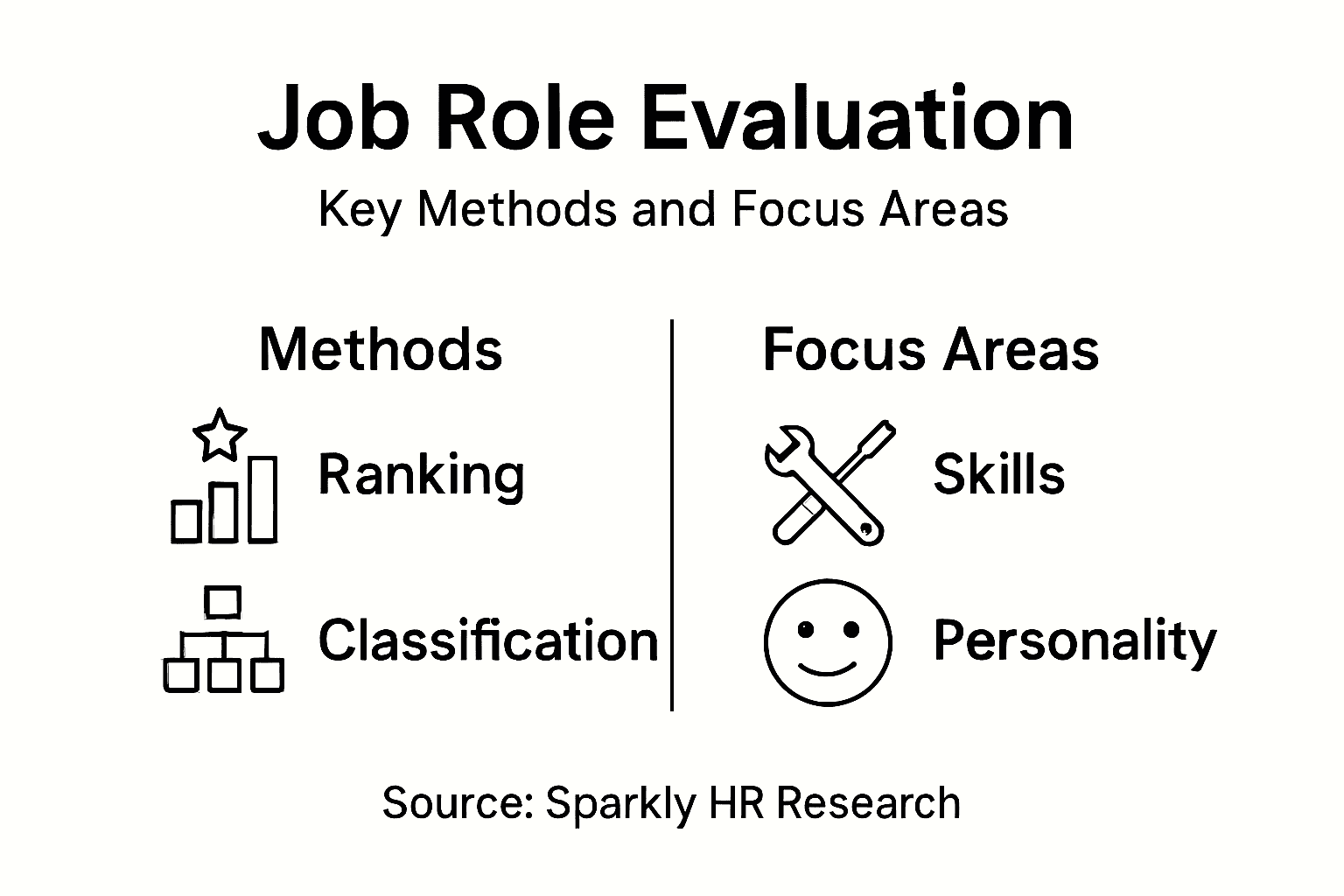 Job Role Evaluation

Key Methods and Focus Areas

Methods

Ranking

Classification

Focus Areas

Skills

Personality

Source: Sparkly HR Research