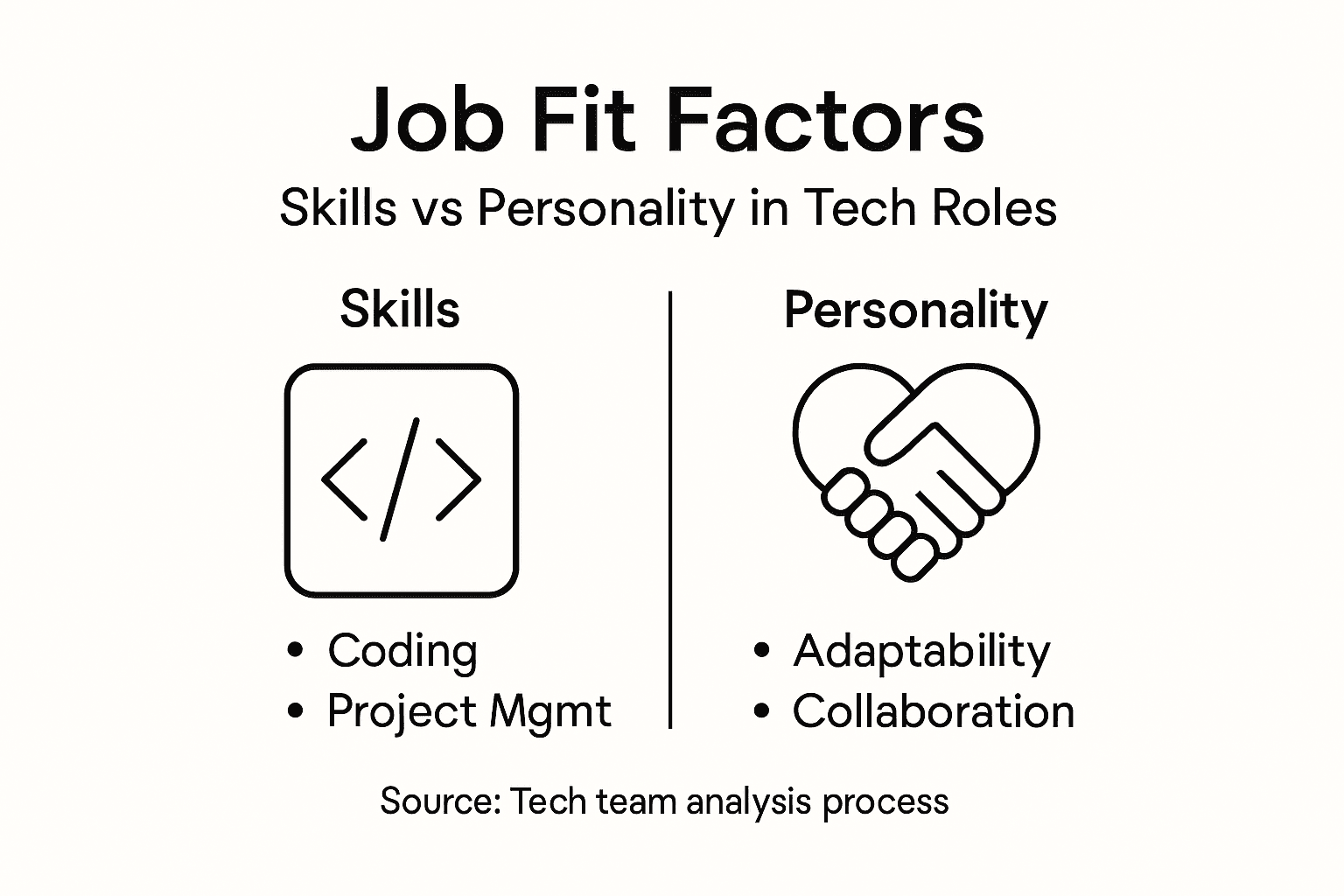 Job Fit Factors

Skills vs Personality in Tech Roles

Skills

</>

• Coding
• Project Mgmt

Personality

• Adaptability
• Collaboration

Source: Tech team analysis process