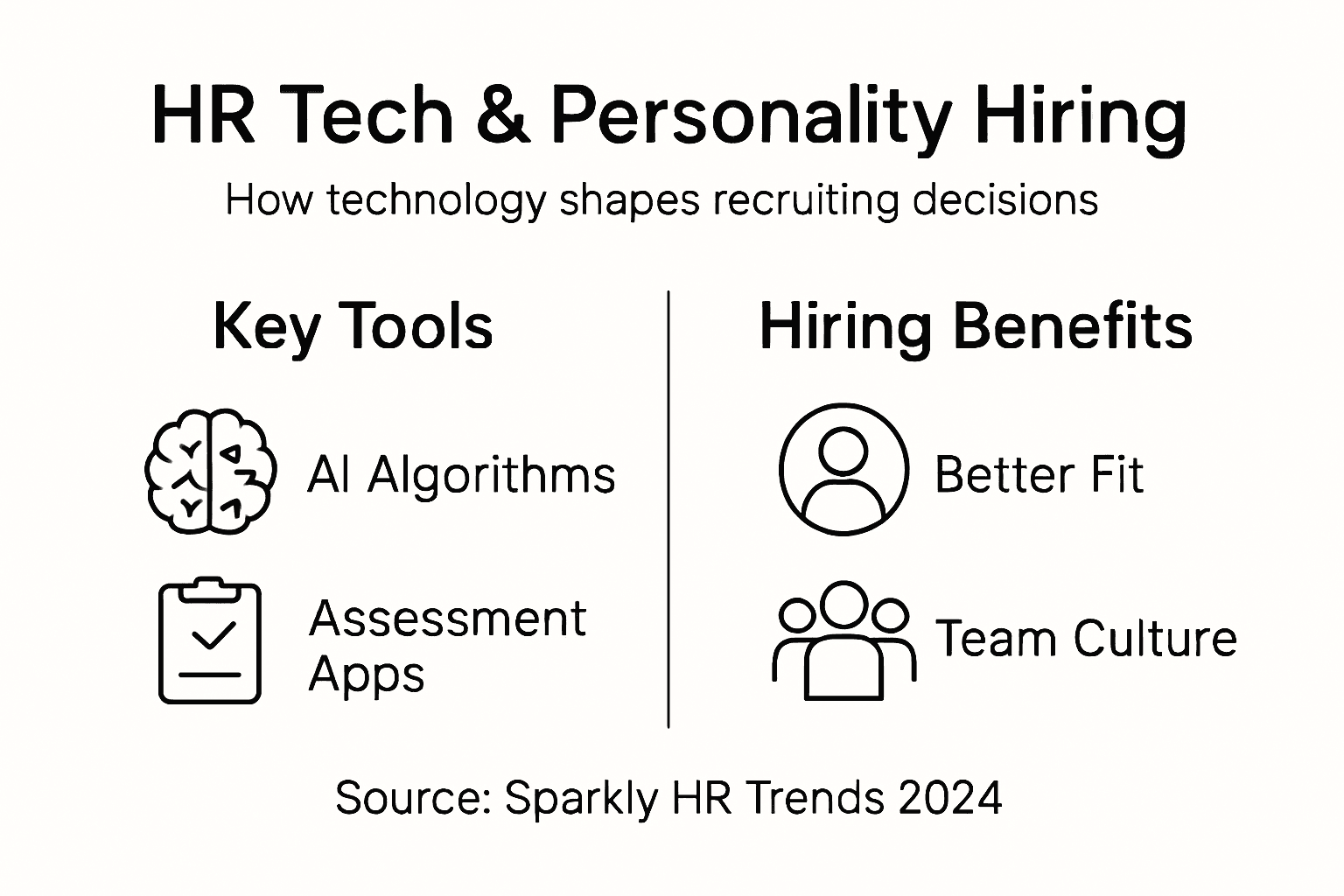 HR Tech & Personality Hiring

How technology shapes recruiting decisions

Key Tools

AI Algorithms

Assessment Apps

Hiring Benefits

Better Fit

Team Culture

Source: Sparkly HR Trends 2024