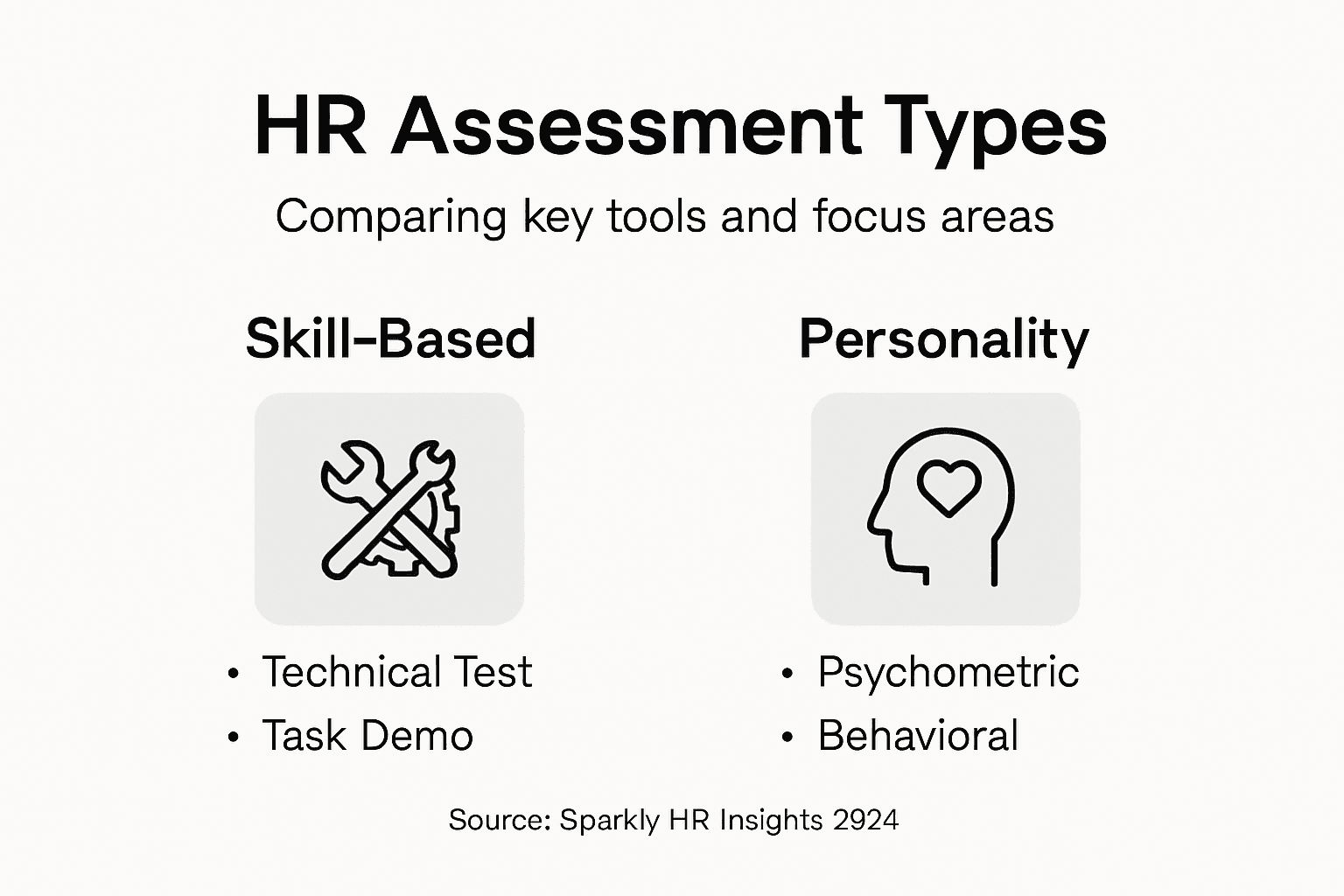 HR Assessment Types

Comparing key tools and focus areas

Skill-Based

• Technical Test
• Task Demo

Personality

• Psychometric
• Behavioral

Source: Sparkly HR Insights 2924