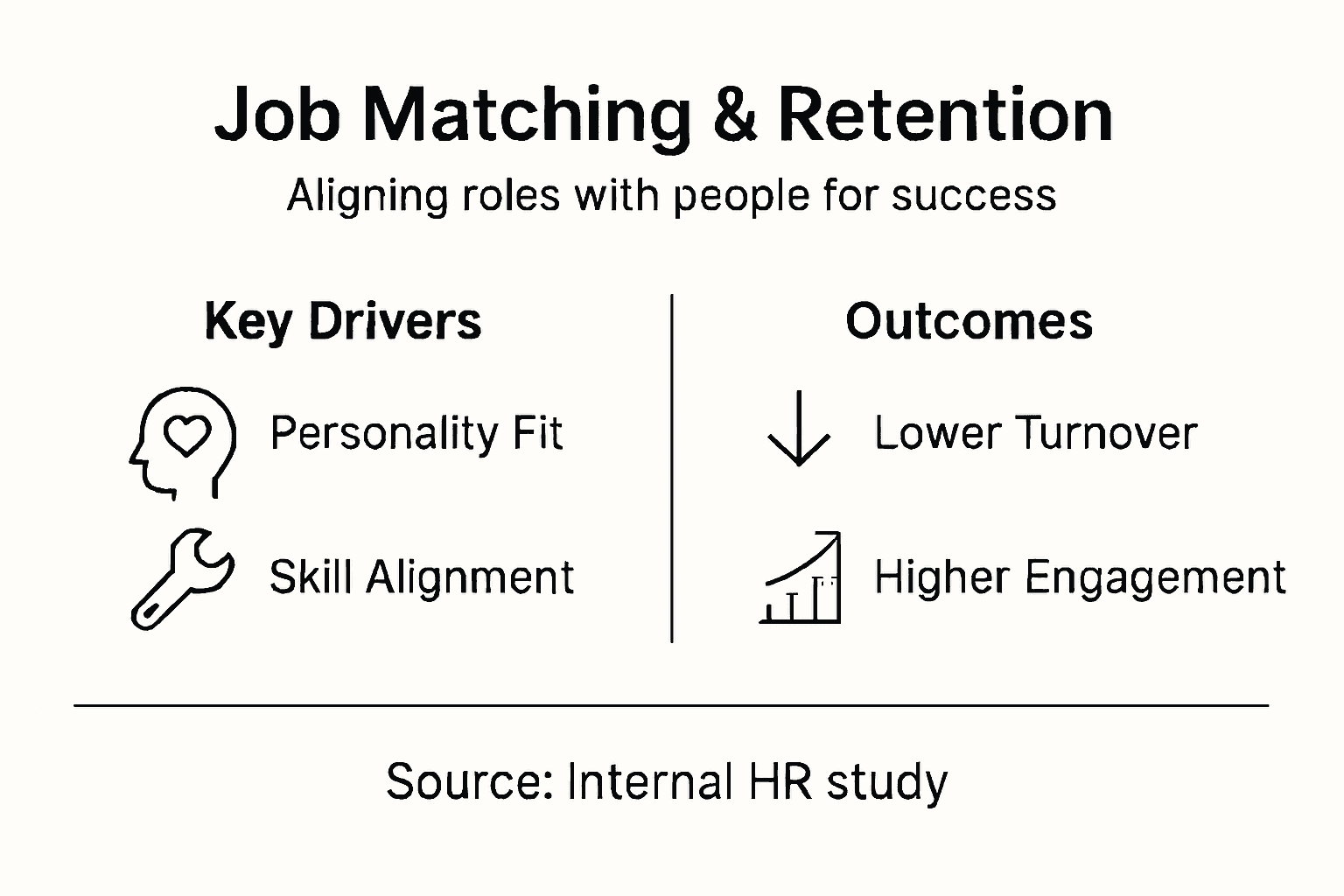 Job Matching & Retention

Aligning roles with people for success

Key Drivers

Personality Fit

Skill Alignment

Outcomes

Lower Turnover

Higher Engagement

Source: Internal HR study