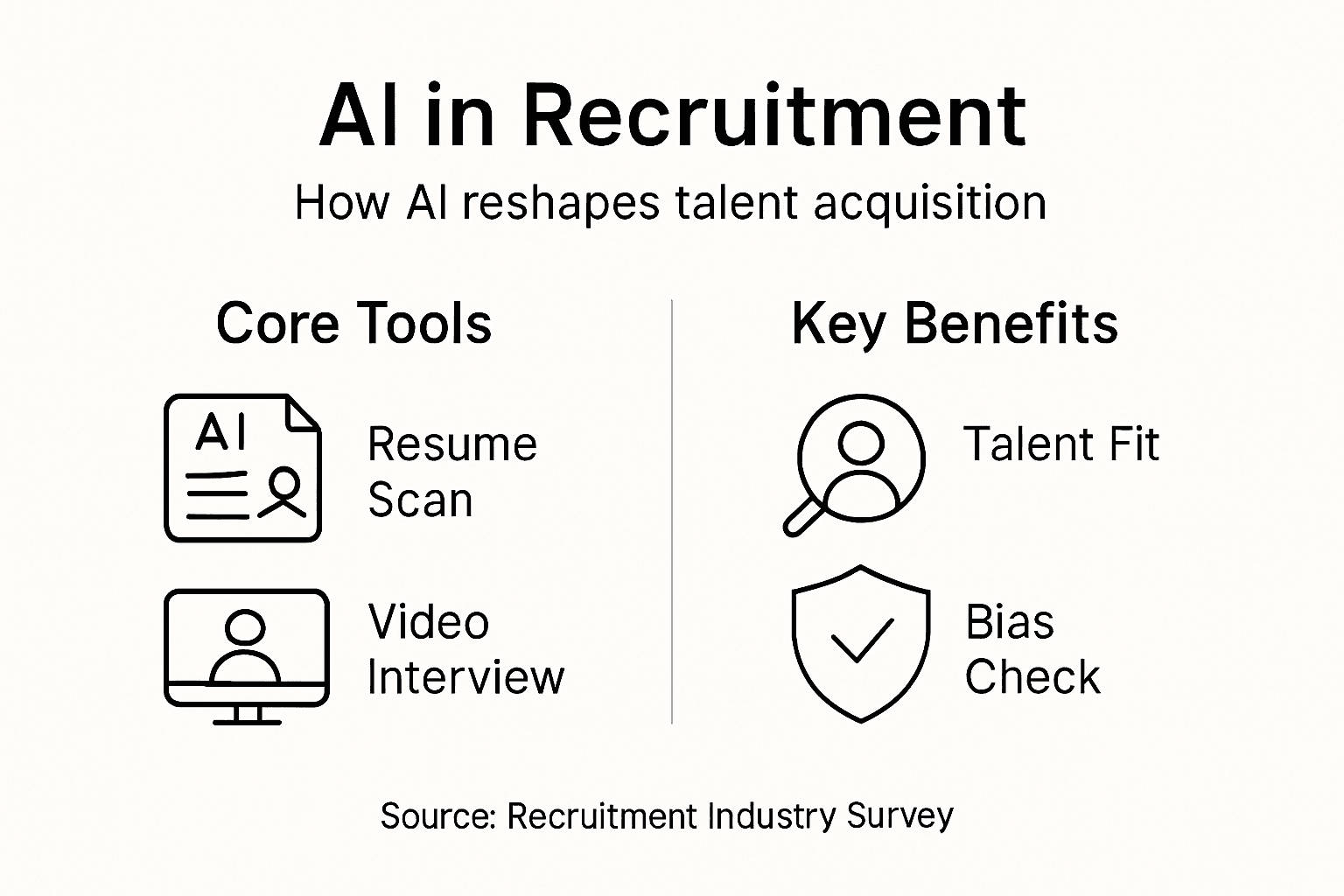 AI in Recruitment

How AI reshapes talent acquisition

Core Tools

AI

Resume Scan

Video Interview

Key Benefits

Talent Fit

Bias Check

Source: Recruitment Industry Survey