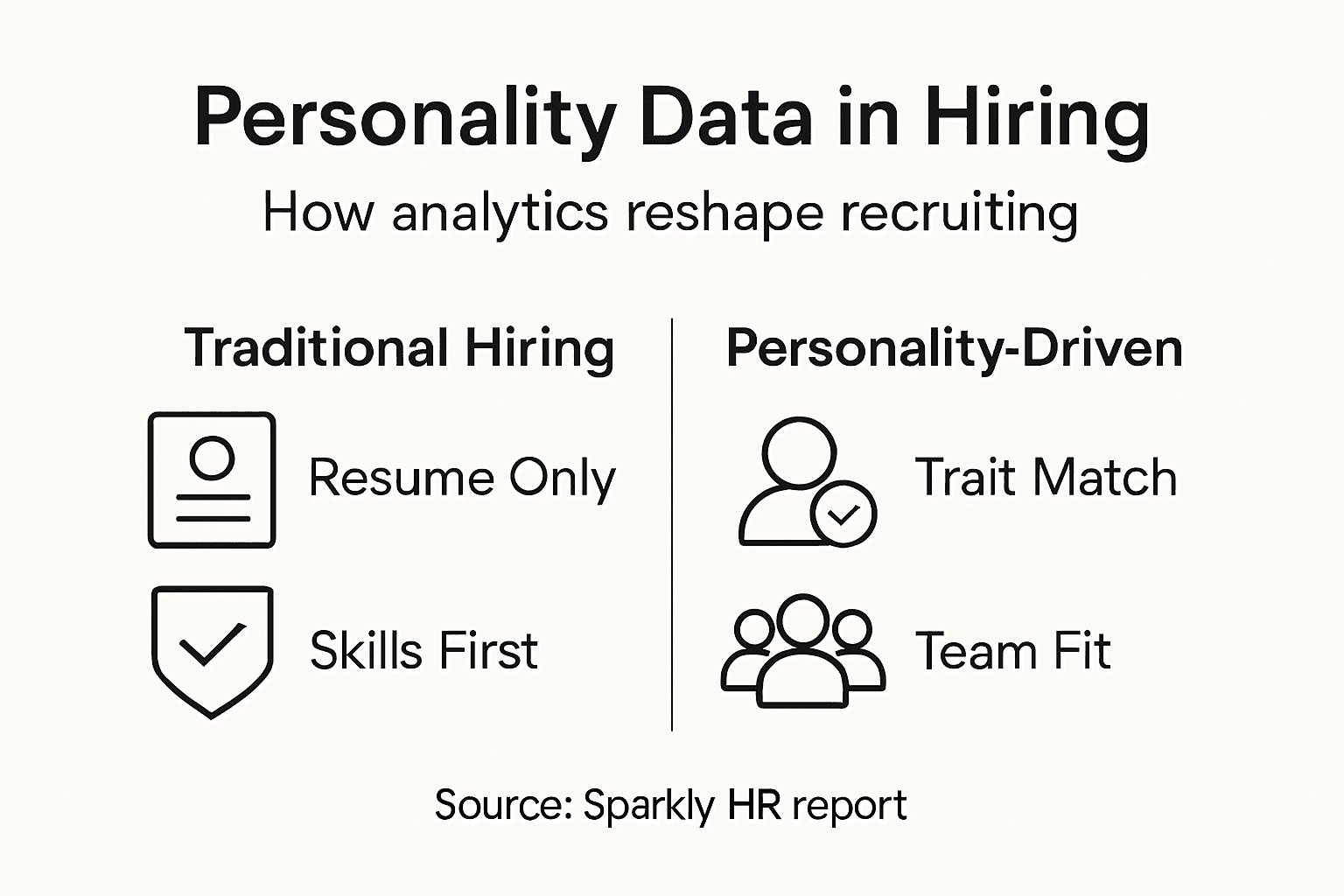 Personality Data in Hiring

How analytics reshape recruiting

Traditional Hiring

Resume Only

Skills First

Personality-Driven

Trait Match

Team Fit

Source: Sparkly HR report