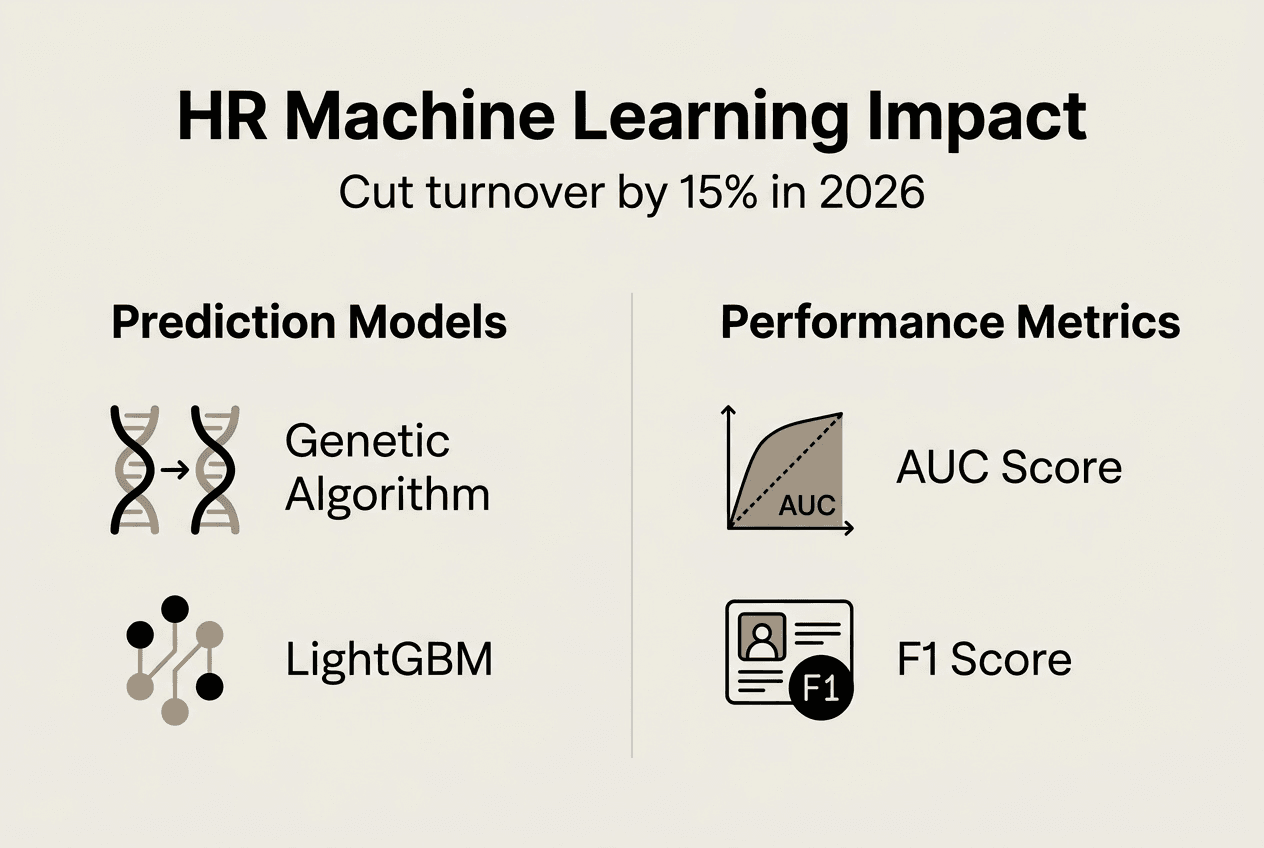 HR Machine Learning Impact

Cut turnover by 15% in 2026

Prediction Models

Genetic Algorithm

LightGBM

Performance Metrics

AUC

AUC Score

F1

F1 Score