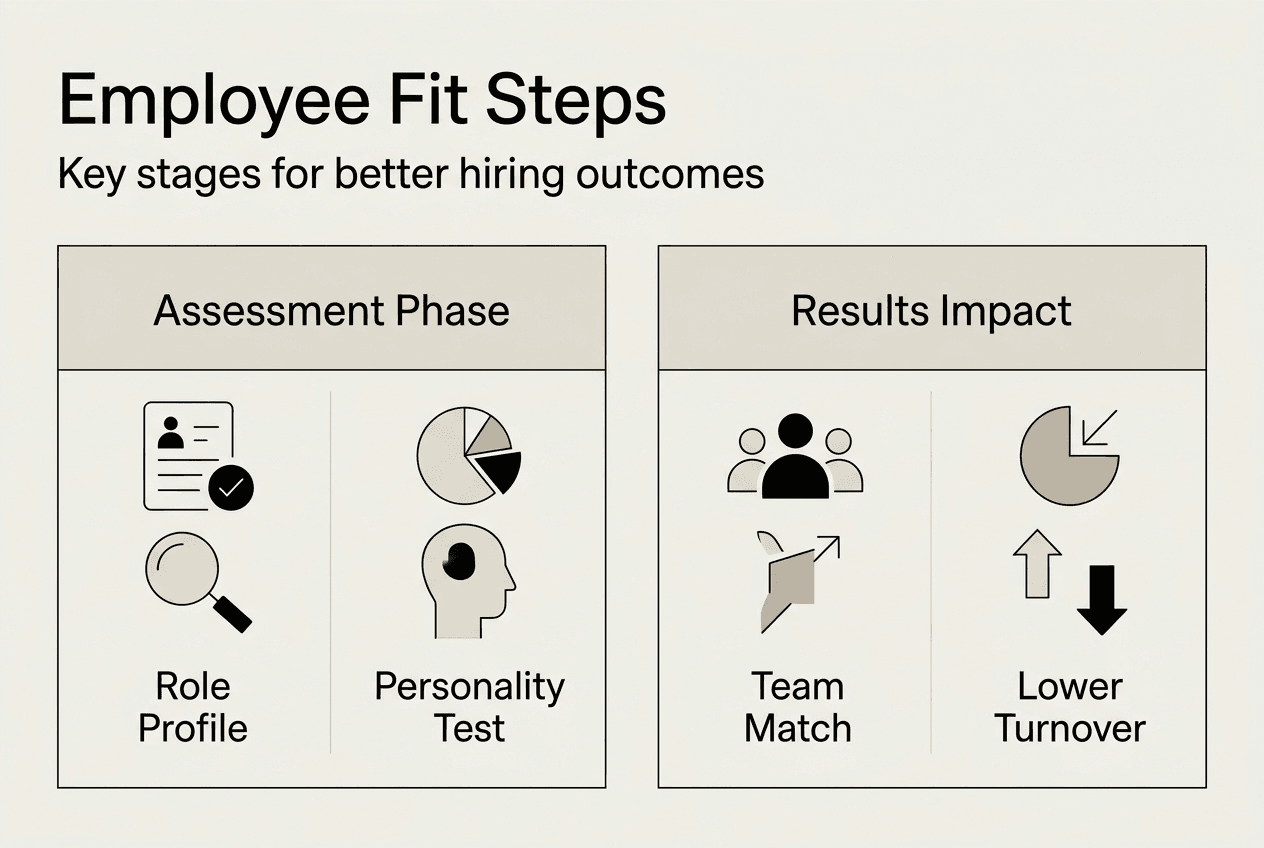 Employee Fit Steps

Key stages for better hiring outcomes

Assessment Phase

Role Profile

Personality Test

Results Impact

Team Match

Lower Turnover