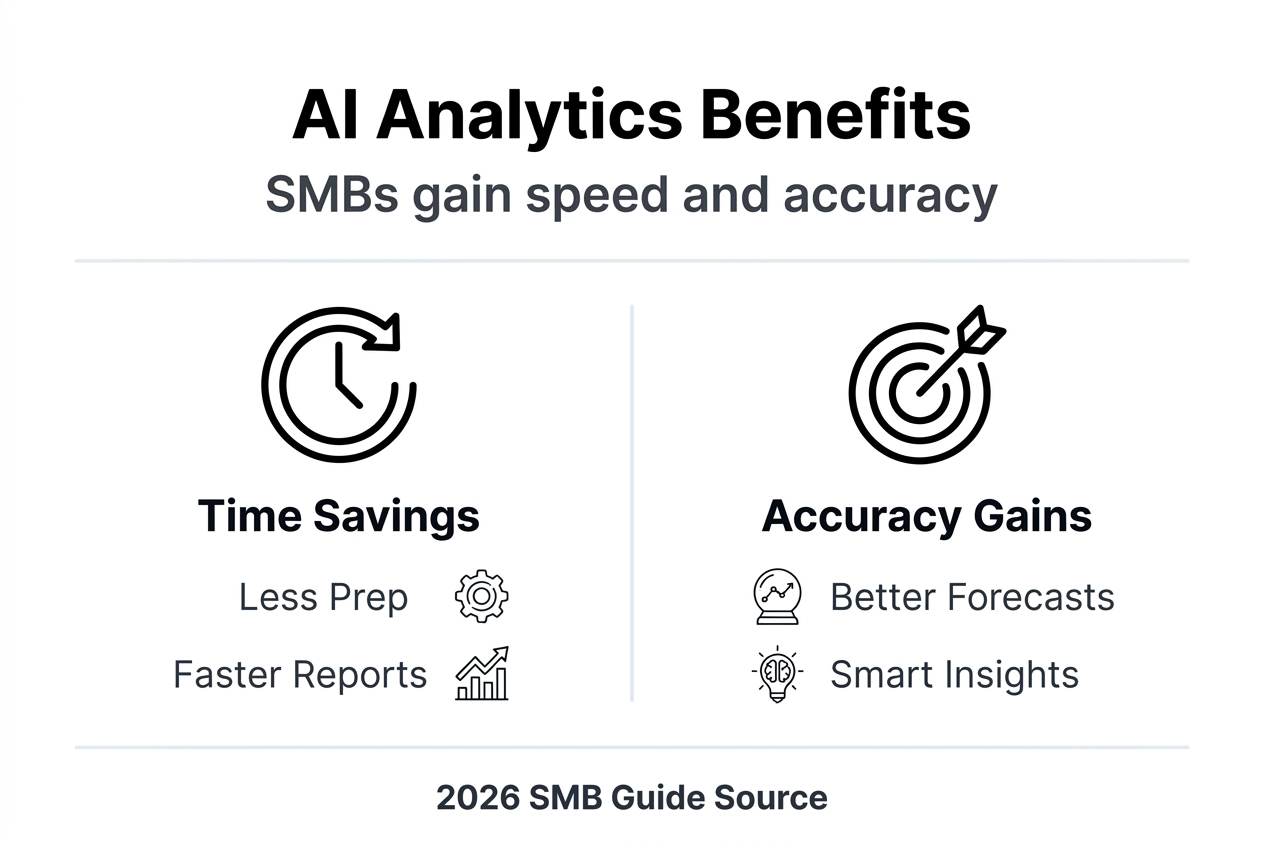 AI Analytics Benefits

SMBs gain speed and accuracy

Time Savings

Less Prep

Faster Reports

Accuracy Gains

Better Forecasts

Smart Insights

2026 SMB Guide Source