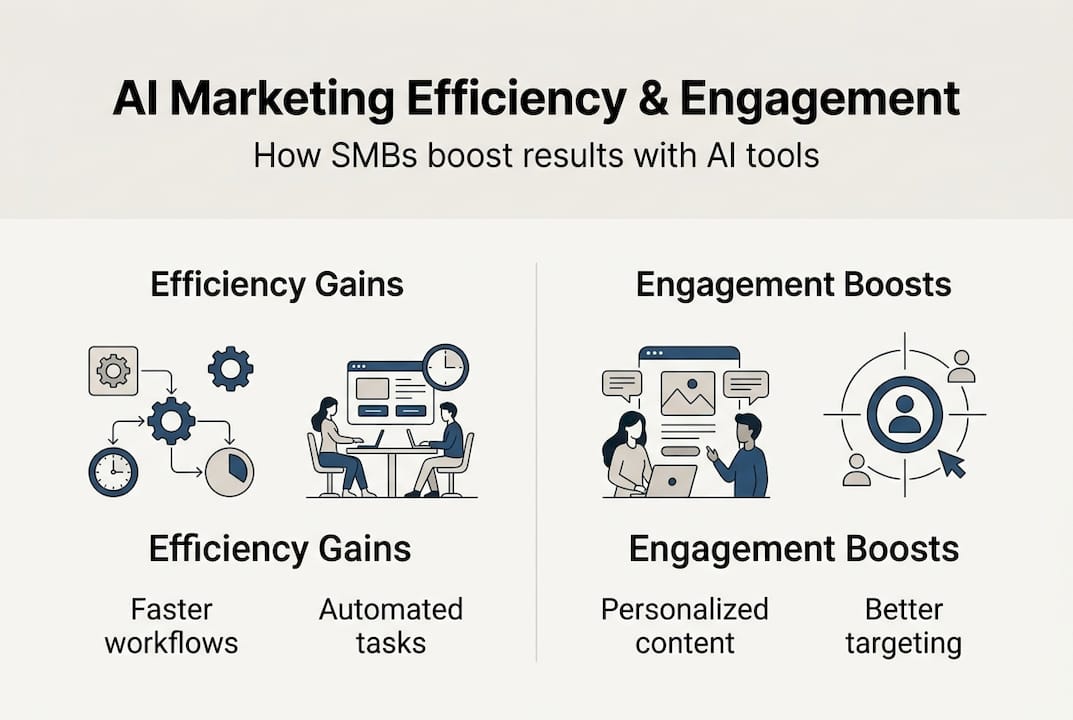 AI Marketing Efficiency & Engagement

How SMBs boost results with AI tools

Efficiency Gains

Efficiency Gains

Faster workflows

Automated tasks

Engagement Boosts

Engagement Boosts

Personalized content

Better targeting