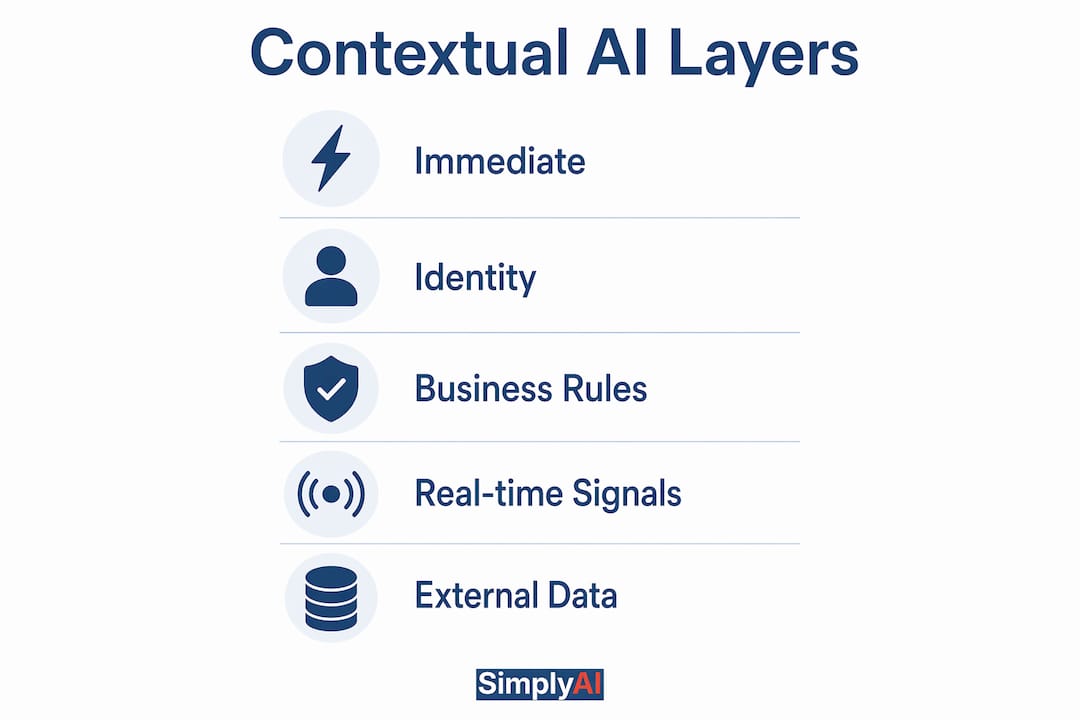 Contextual AI Layers

Immediate

Identity

Business Rules

Real-time Signals

External Data

SimplyAI