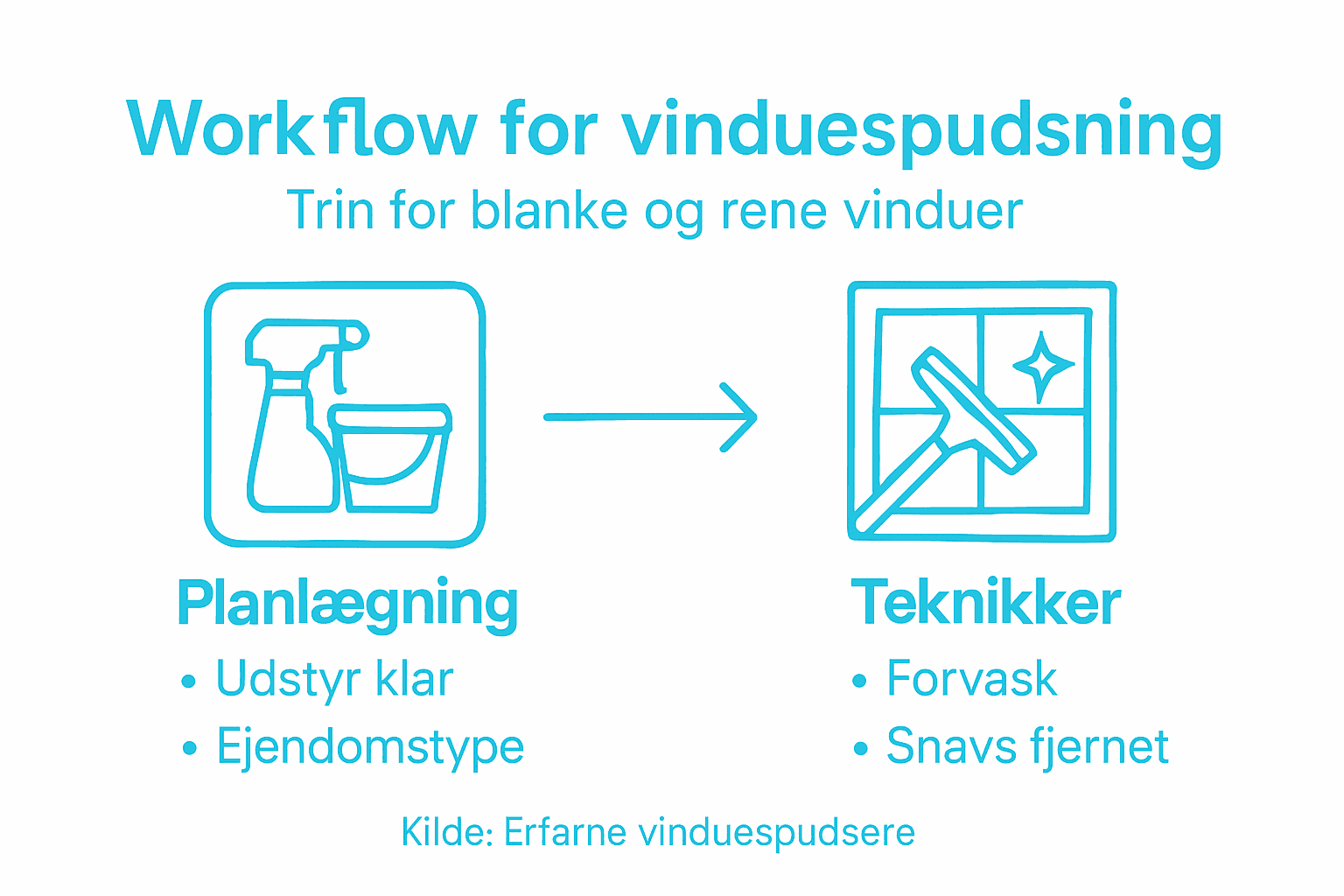 Workflow for vinduespudsning
Trin for blanke og rene vinduer

Planlægning
• Udstyr klar
• Ejendomstype

Teknikker
• Forvask
• Snavs fjernet

Kilde: Erfarne vinduespudsere