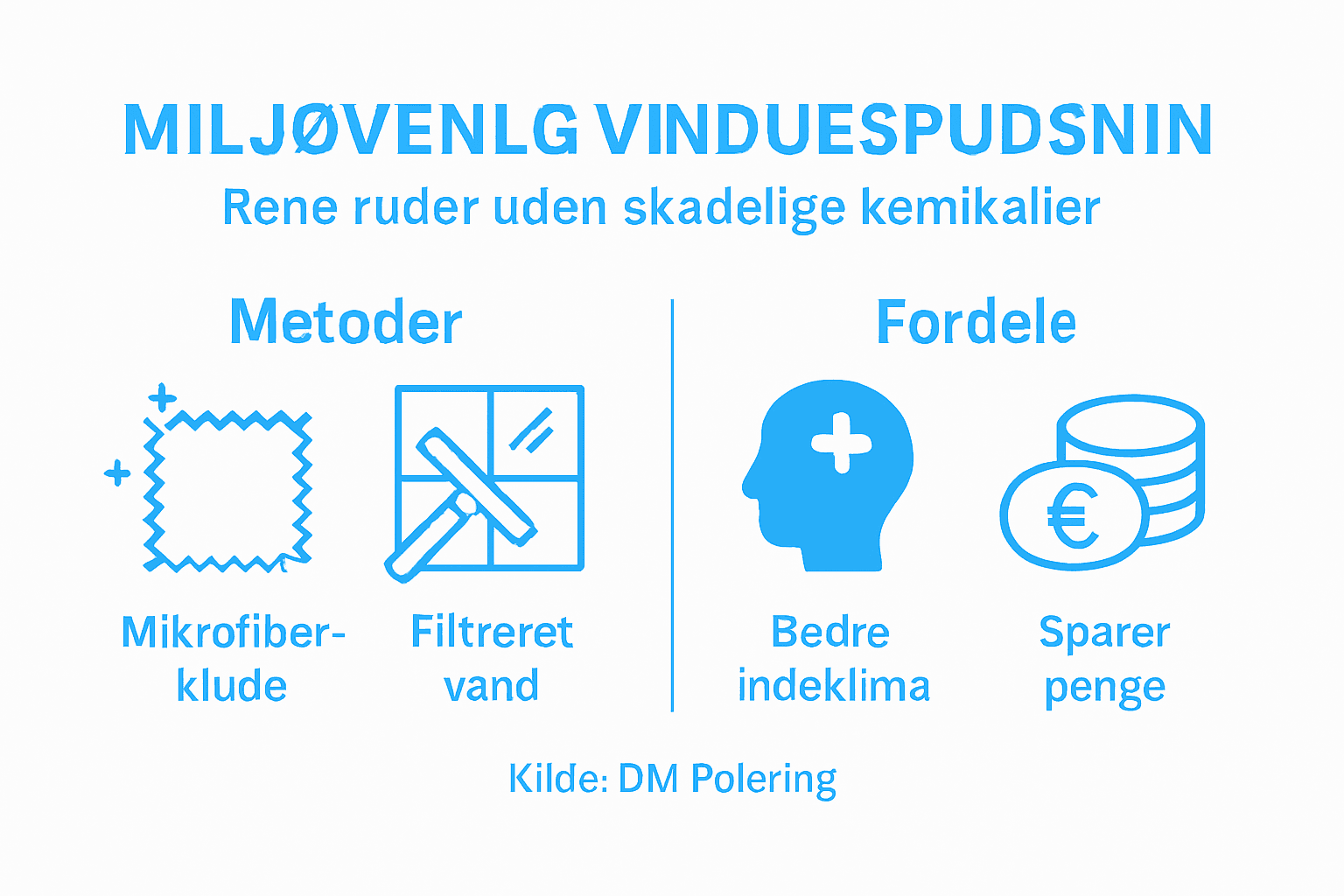 MILJØVENLG VINDUESPUDSNIN

Rene ruder uden skadelige kemikalier

Metoder

Mikrofiberklude

Filtreret vand

Fordele

Bedre indeklima

Sparer penge

Kilde: DM Polering