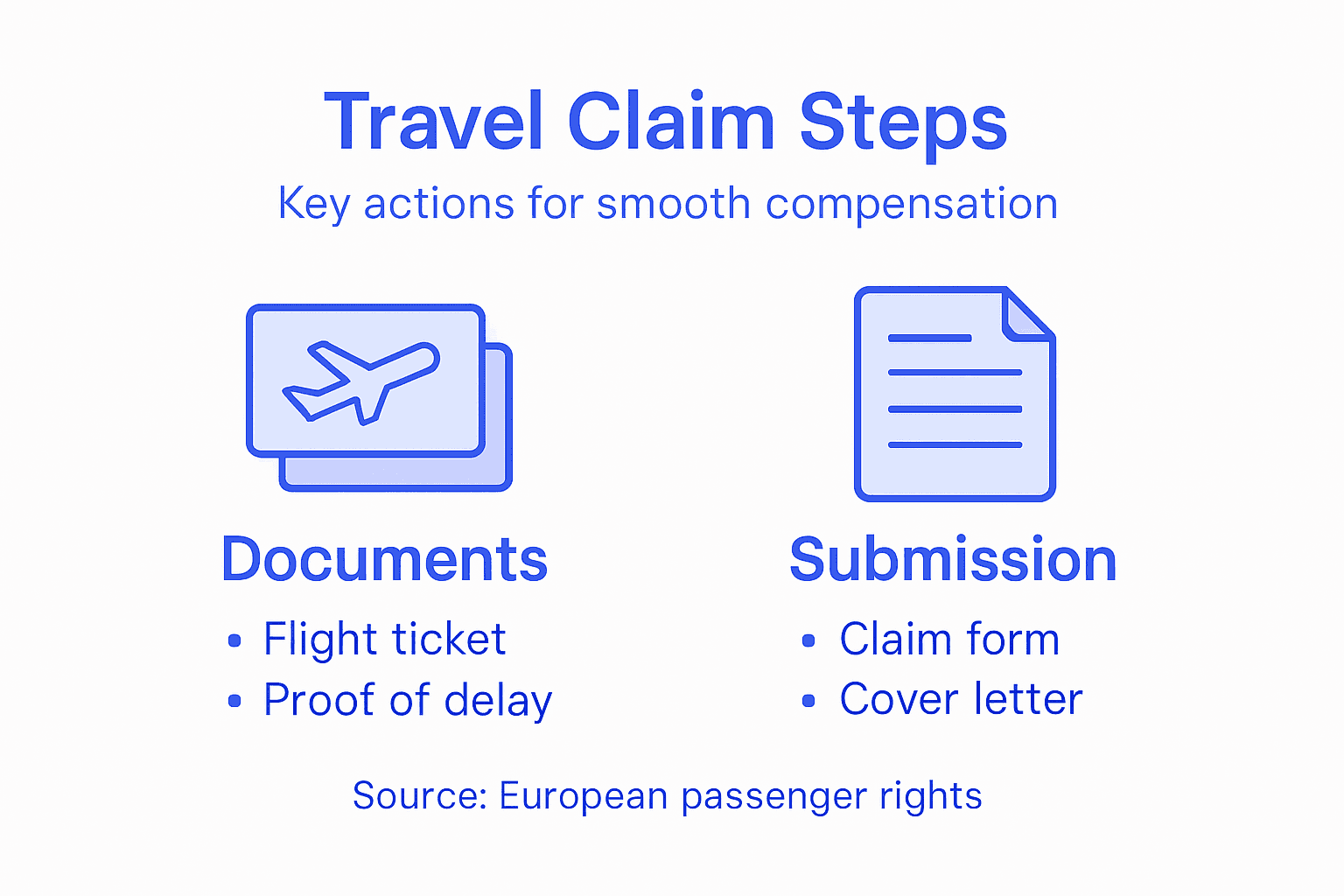 Travel Claim Steps

Key actions for smooth compensation

Documents
• Flight ticket
• Proof of delay

Submission
• Claim form
• Cover letter

Source: European passenger rights