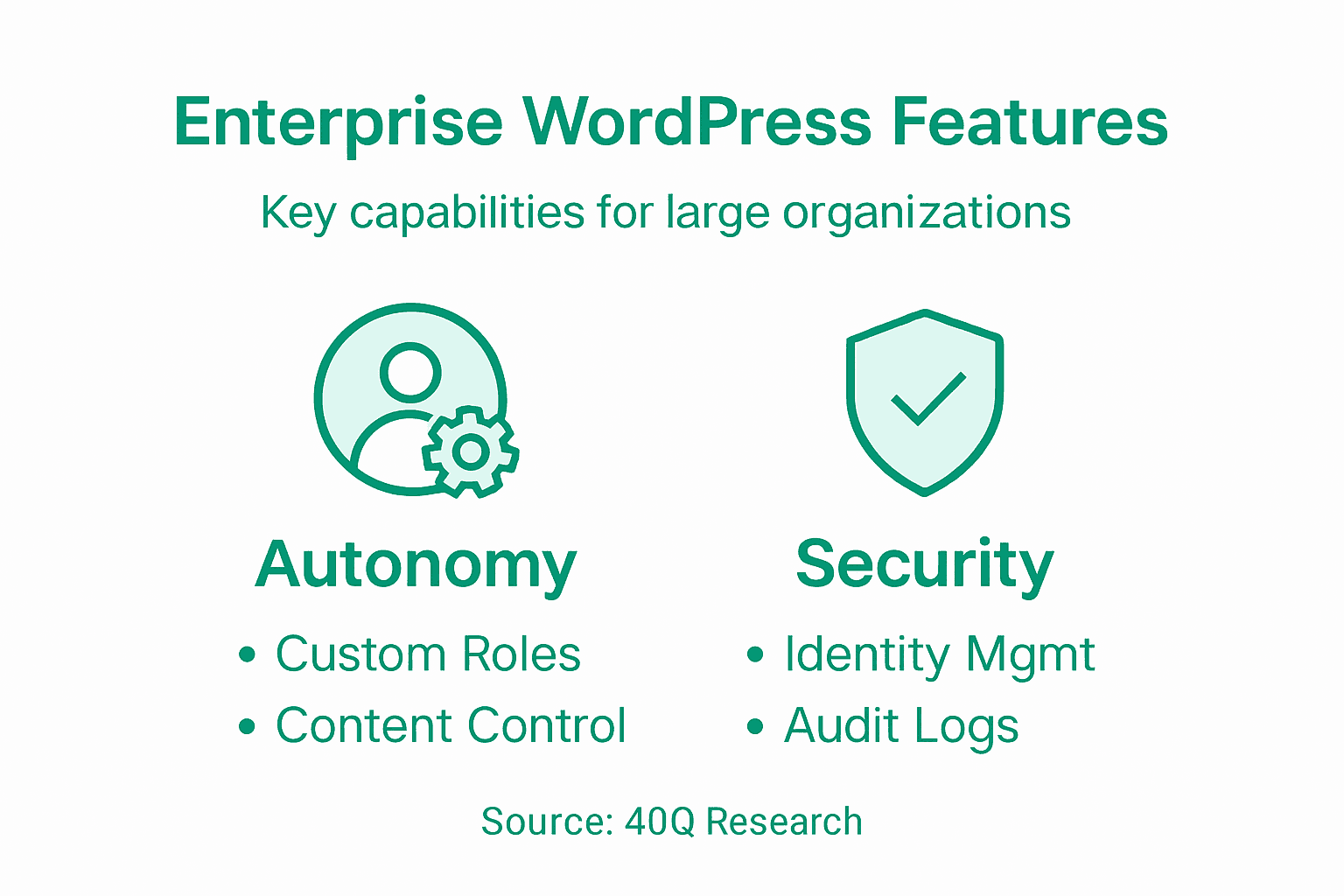 Enterprise WordPress Features

Key capabilities for large organizations

Autonomy

• Custom Roles
• Content Control

Security

• Identity Mgmt
• Audit Logs

Source: 40Q Research