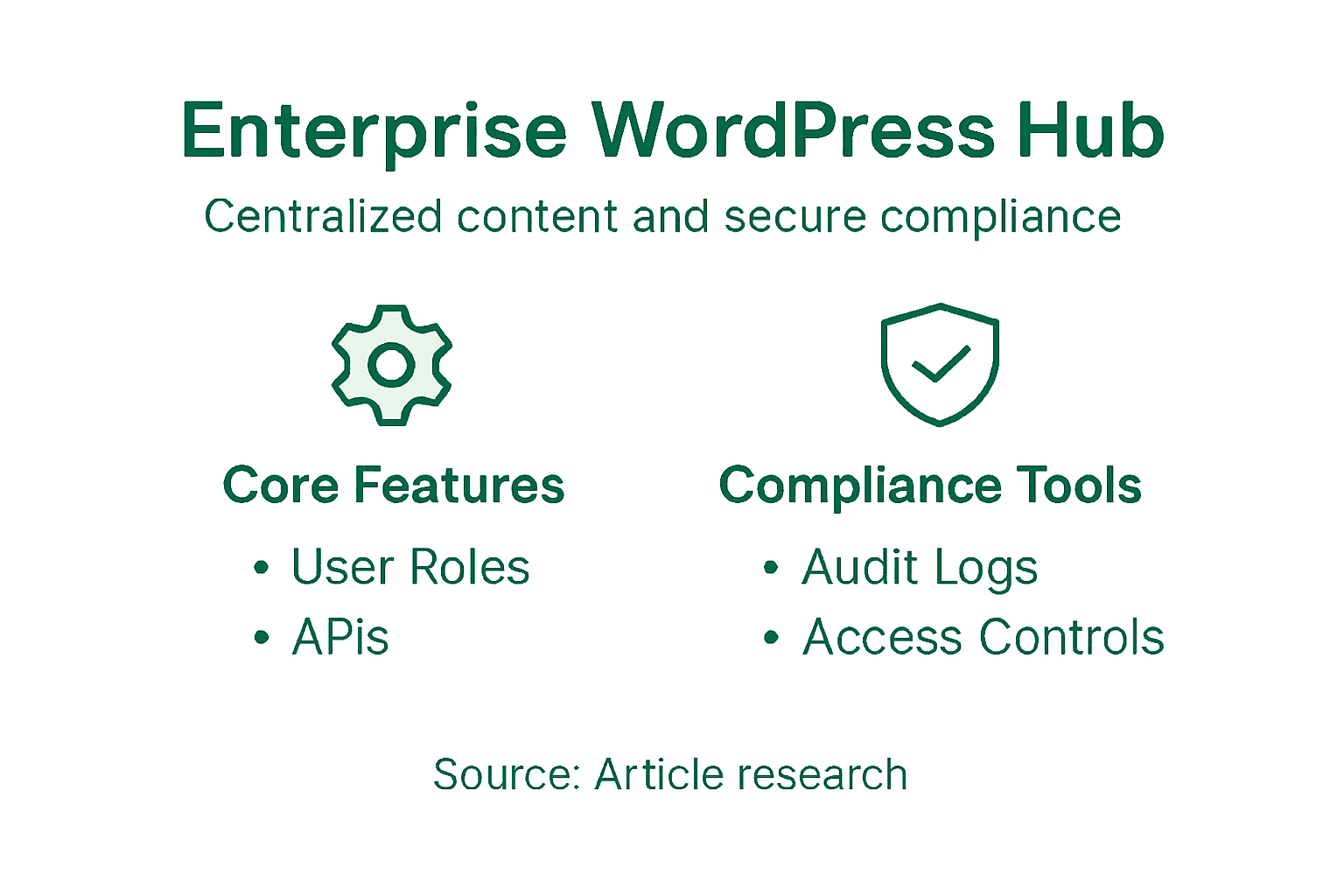 Enterprise WordPress Hub

Centralized content and secure compliance

Core Features

• User Roles
• APis

Compliance Tools

• Audit Logs
• Access Controls

Source: Article research