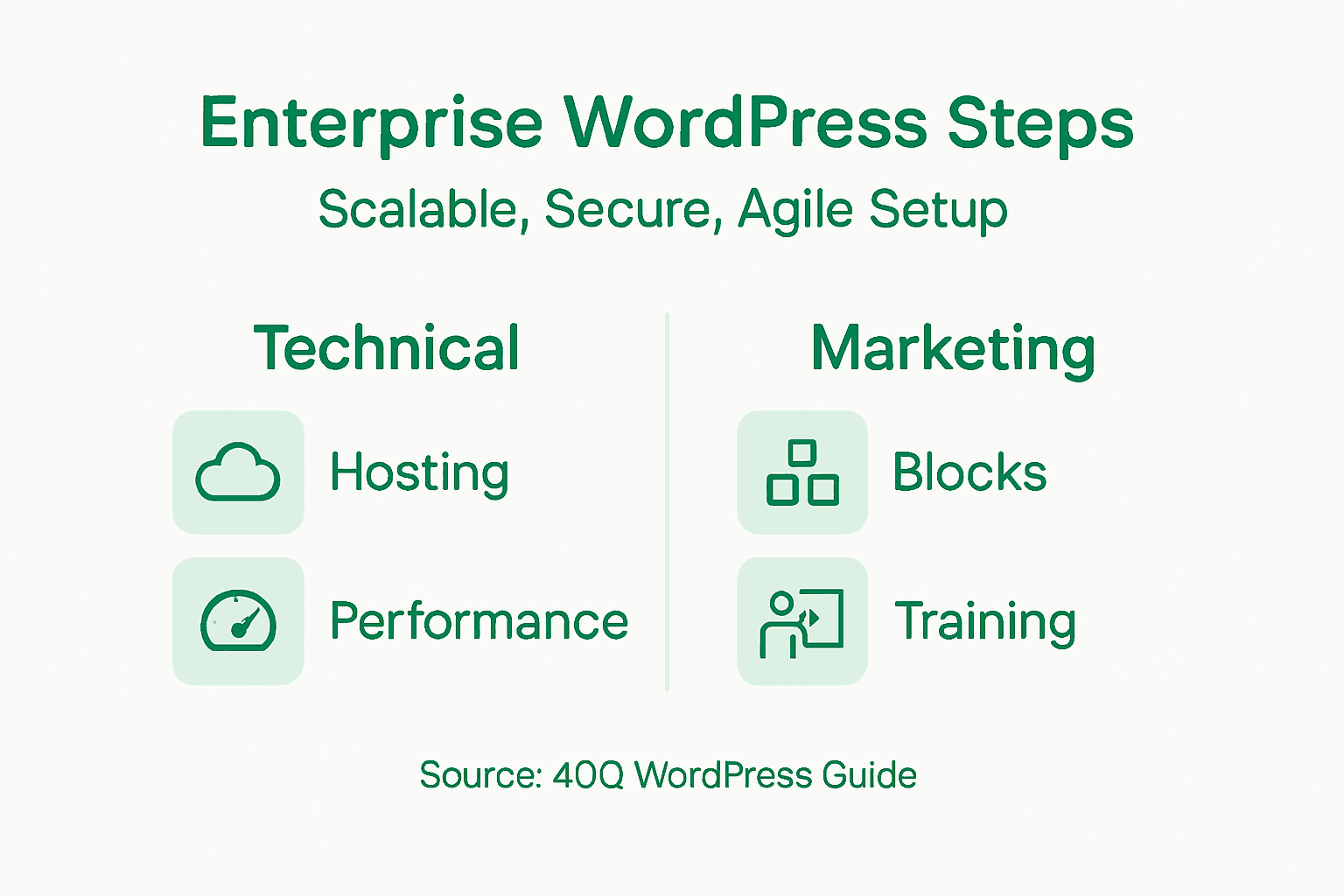 Enterprise WordPress Steps

Scalable, Secure, Agile Setup

Technical

Hosting

Performance

Marketing

Blocks

Training

Source: 40Q WordPress Guide