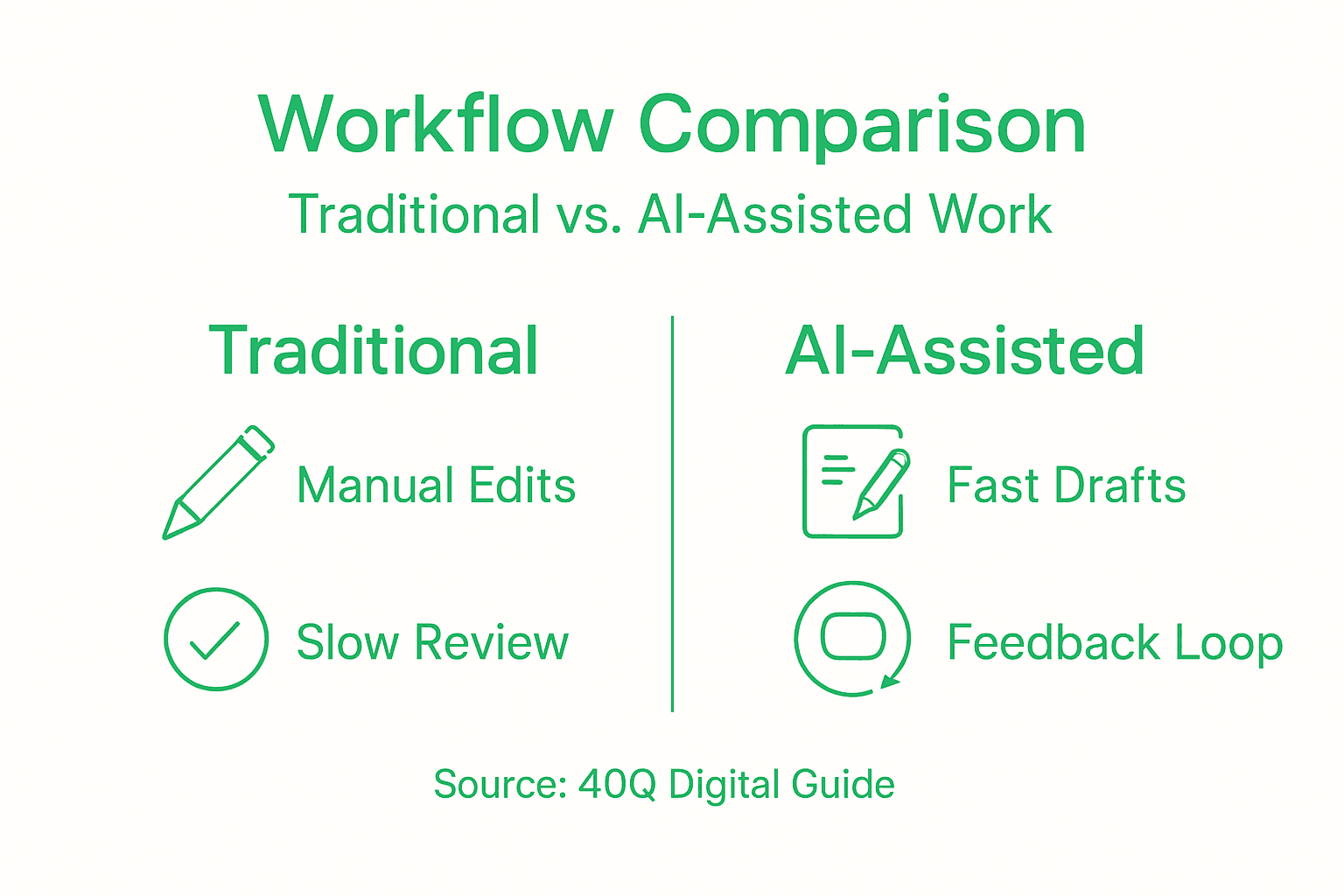 Workflow Comparison

Traditional vs. AI-Assisted Work

Traditional

Manual Edits

Slow Review

AI-Assisted

Fast Drafts

Feedback Loop

Source: 40Q Digital Guide