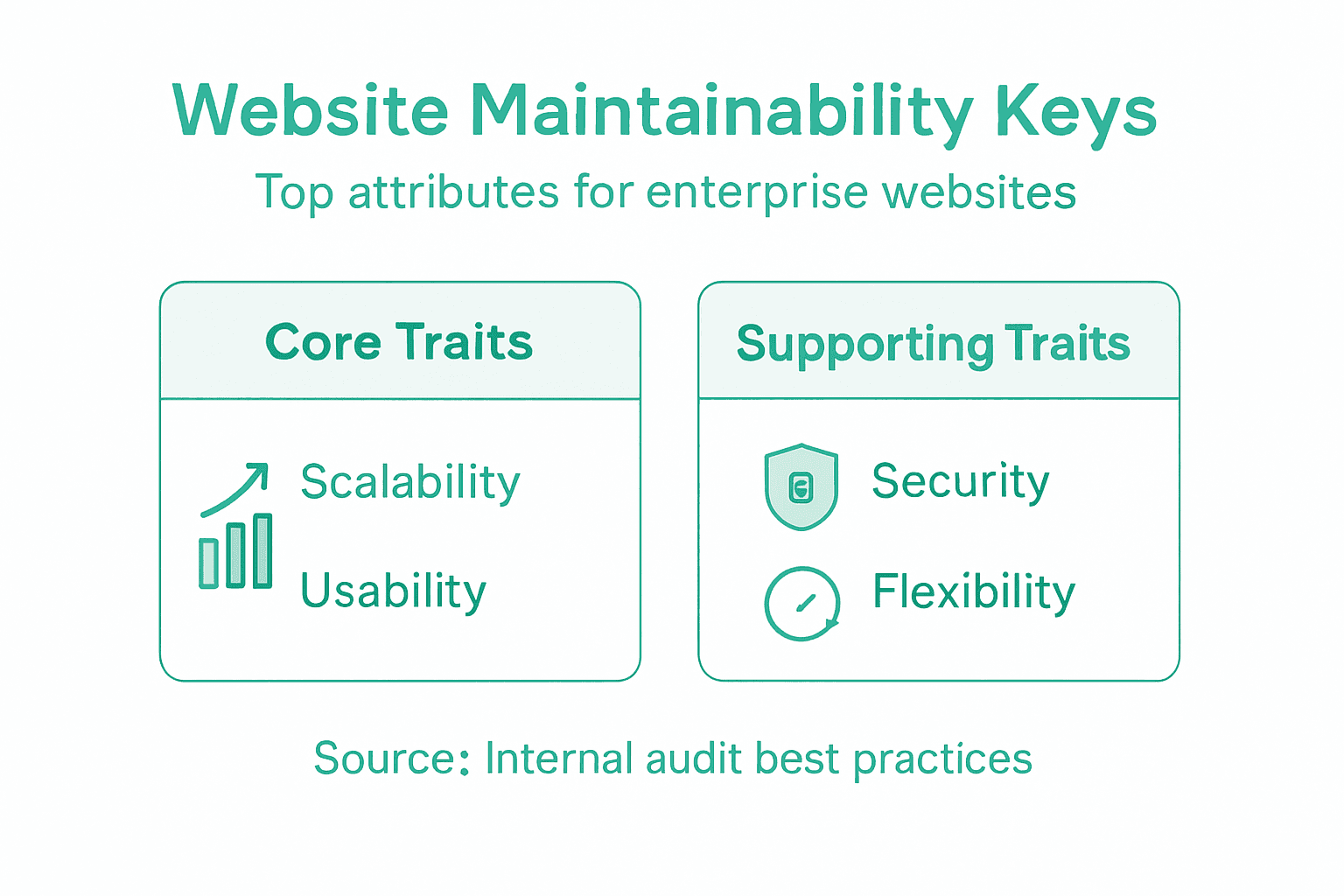 Website Maintainability Keys

Top attributes for enterprise websites

Core Traits

Scalability

Usability

Supporting Traits

Security

Flexibility

Source: Internal audit best practices