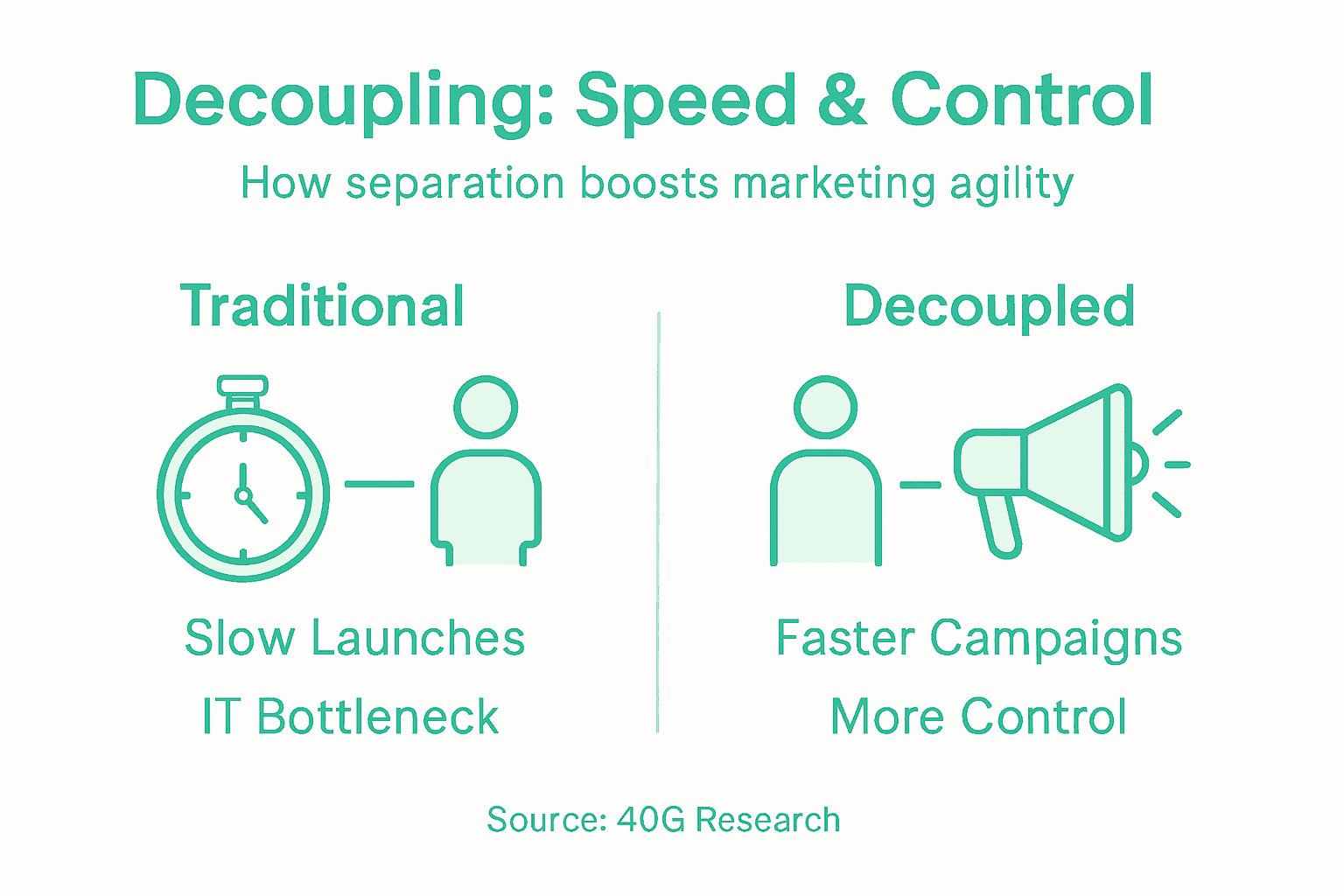 Decoupling: Speed & Control

How separation boosts marketing agility

Traditional

Slow Launches

IT Bottleneck

Decoupled

Faster Campaigns

More Control

Source: 40G Research