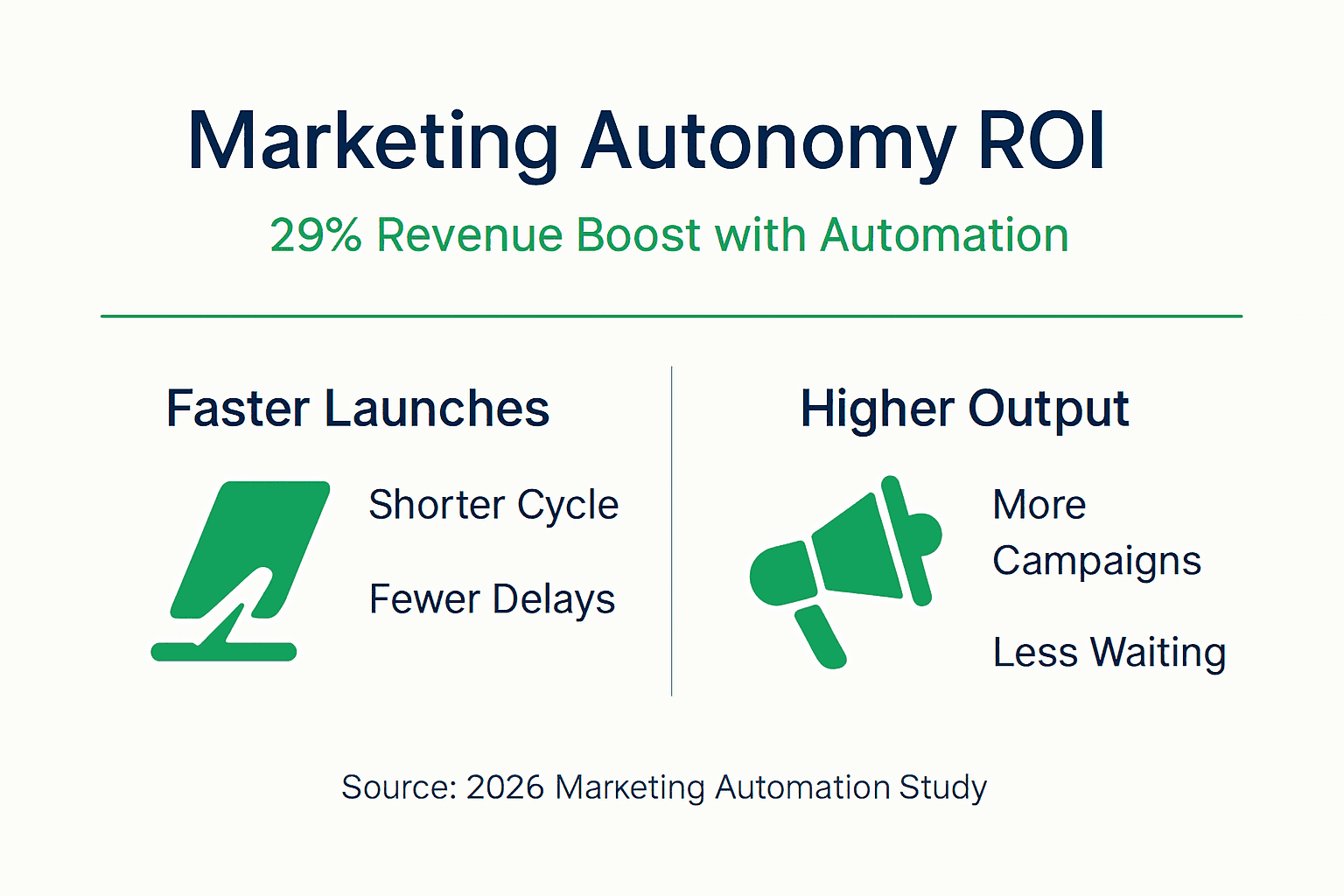 Marketing Autonomy ROI

29% Revenue Boost with Automation

Faster Launches

Shorter Cycle

Fewer Delays

Higher Output

More Campaigns

Less Waiting

Source: 2026 Marketing Automation Study