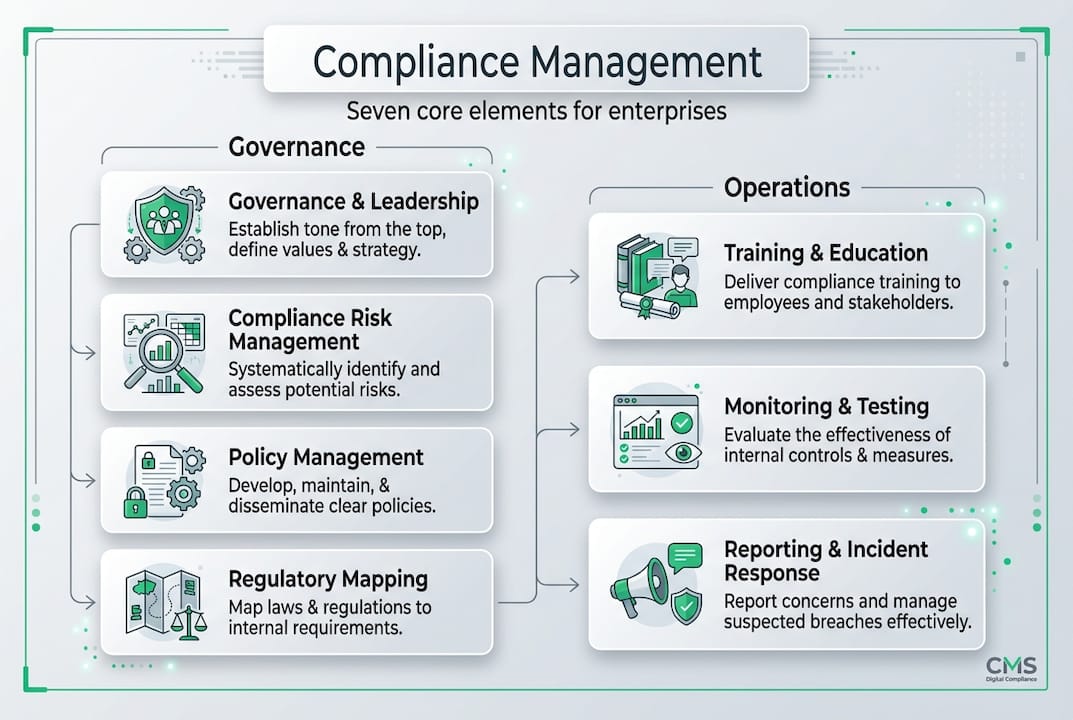 Compliance Management

Seven core elements for enterprises

Governance

Governance & Leadership
Establish tone from the top, define values & strategy.

Compliance Risk Management
Systematically identify and assess potential risks.

Policy Management
Develop, maintain, & disseminate clear policies.

Regulatory Mapping
Map laws & regulations to internal requirements.

Operations

Training & Education
Deliver compliance training to employees and stakeholders.

Monitoring & Testing
Evaluate the effectiveness of internal controls & measures.

Reporting & Incident Response
Report concerns and manage suspected breaches effectively.

CMS
Digital Compliance