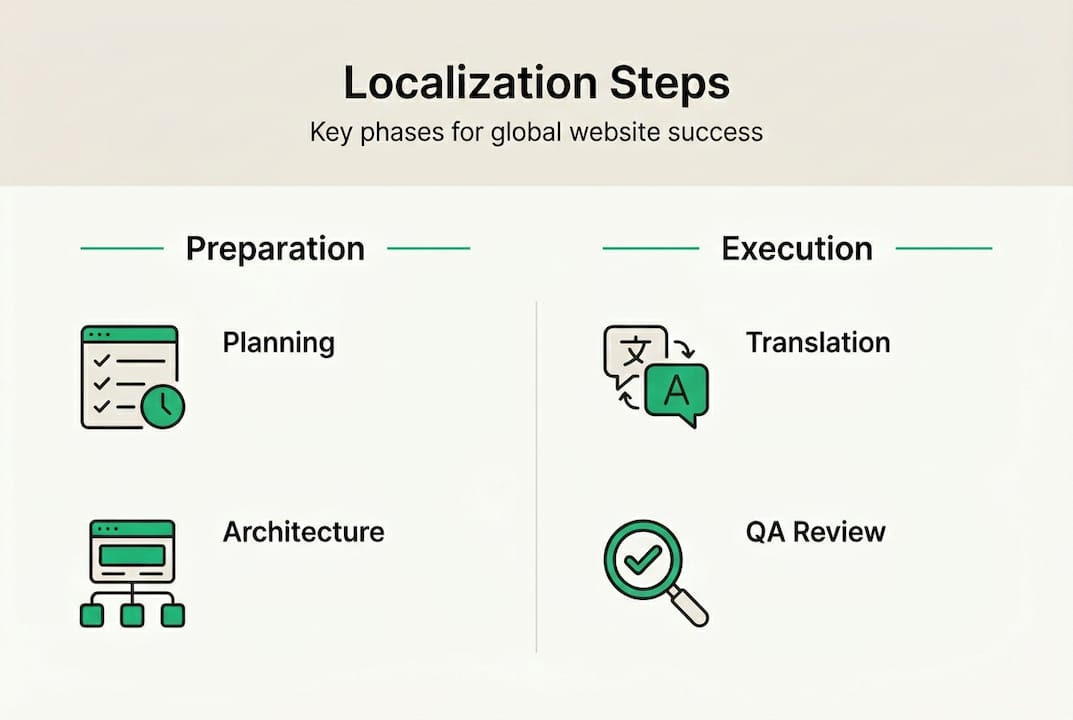 Localization Steps
Key phases for global website success

Preparation

Planning

Architecture

Execution

文 A

Translation

QA Review