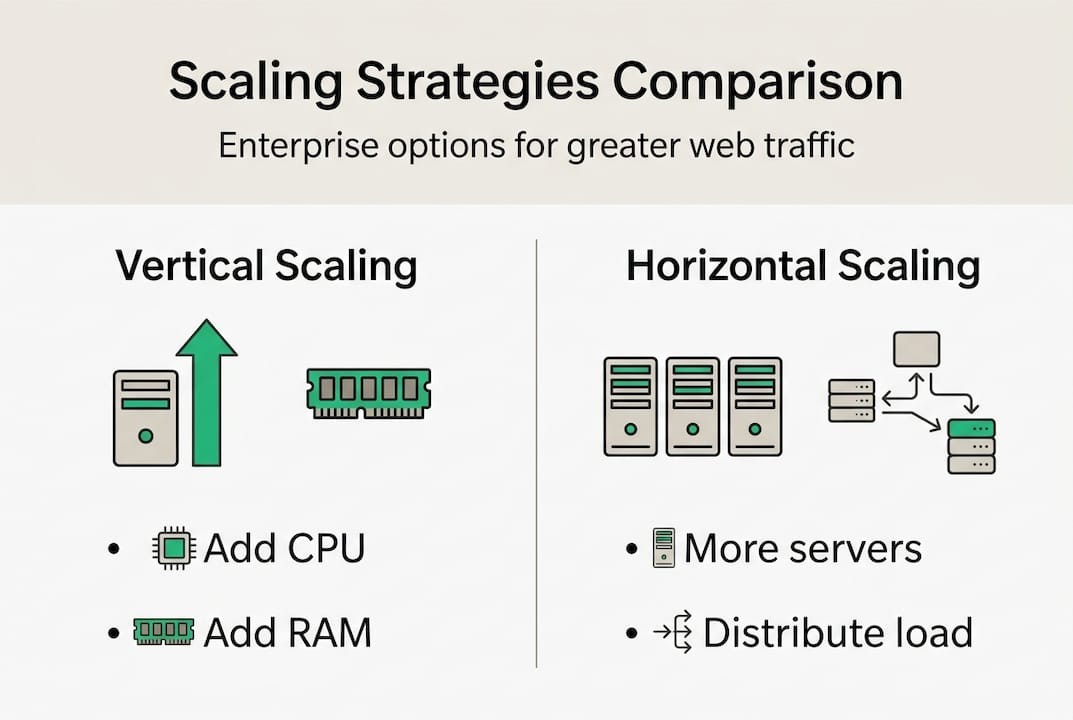 Scaling Strategies Comparison

Enterprise options for greater web traffic

Vertical Scaling

• Add CPU

• Add RAM

Horizontal Scaling

• More servers

• Distribute load