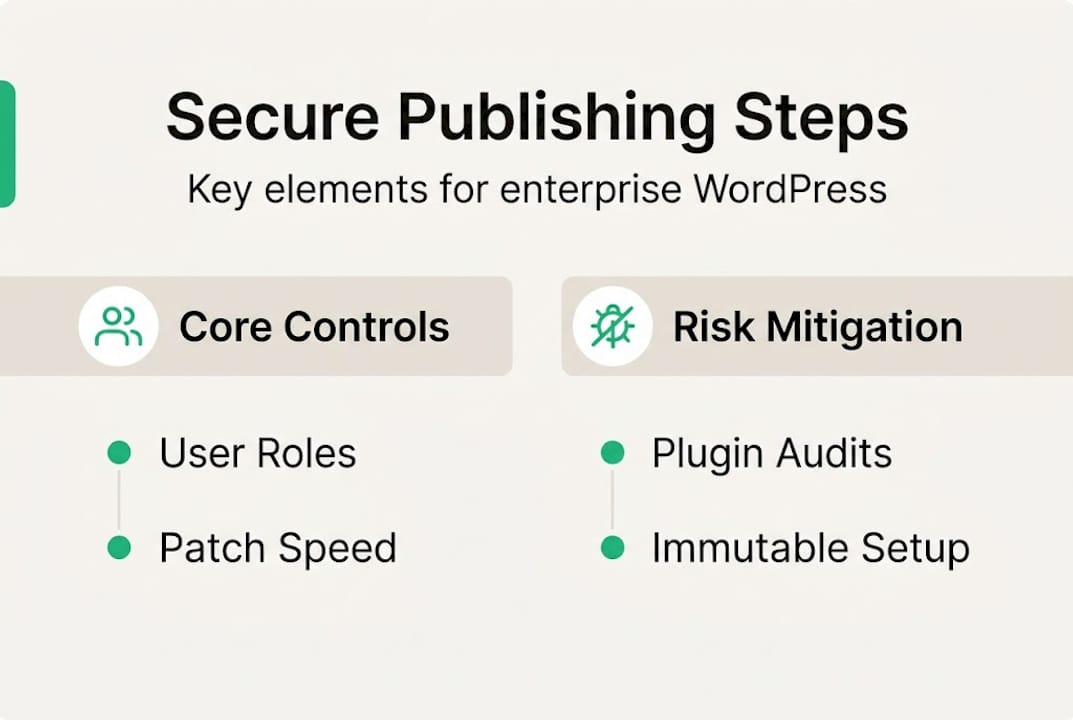 Secure Publishing Steps

Key elements for enterprise WordPress

Core Controls

User Roles

Patch Speed

Risk Mitigation

Plugin Audits

Immutable Setup